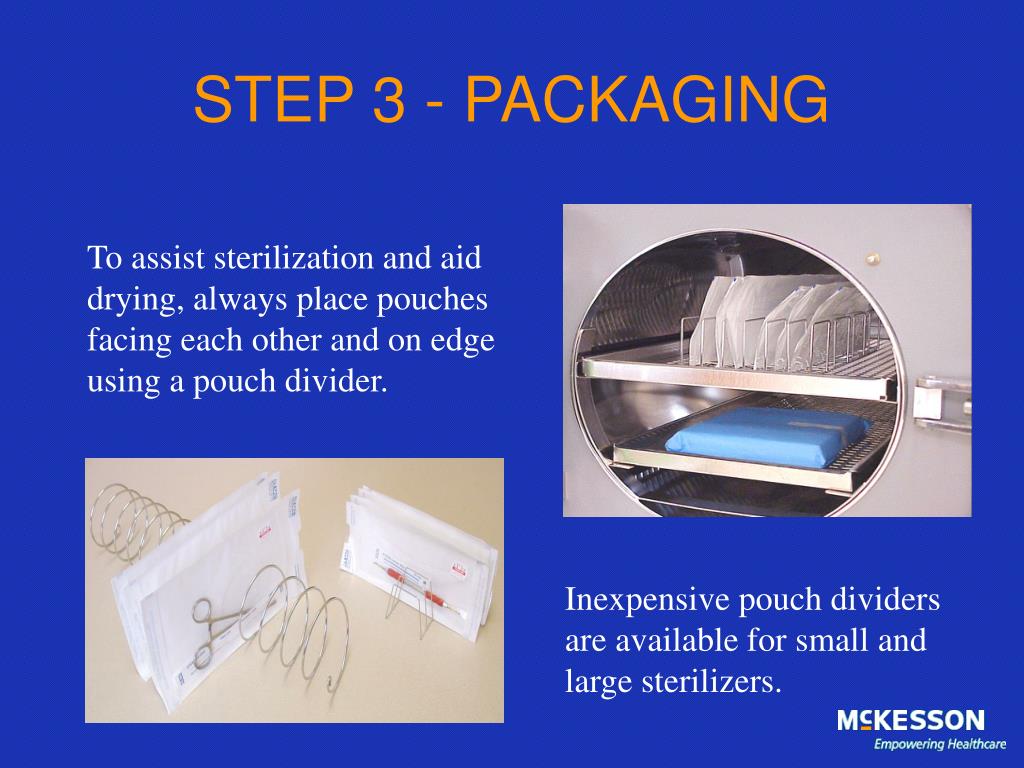 STEP 3 - PACKAGING

To assist sterilization and aid drying, always place pouches facing each other and on edge using a pouch divider.

Inexpensive pouch dividers are available for small and large sterilizers.

McKESSON
Empowering Healthcare