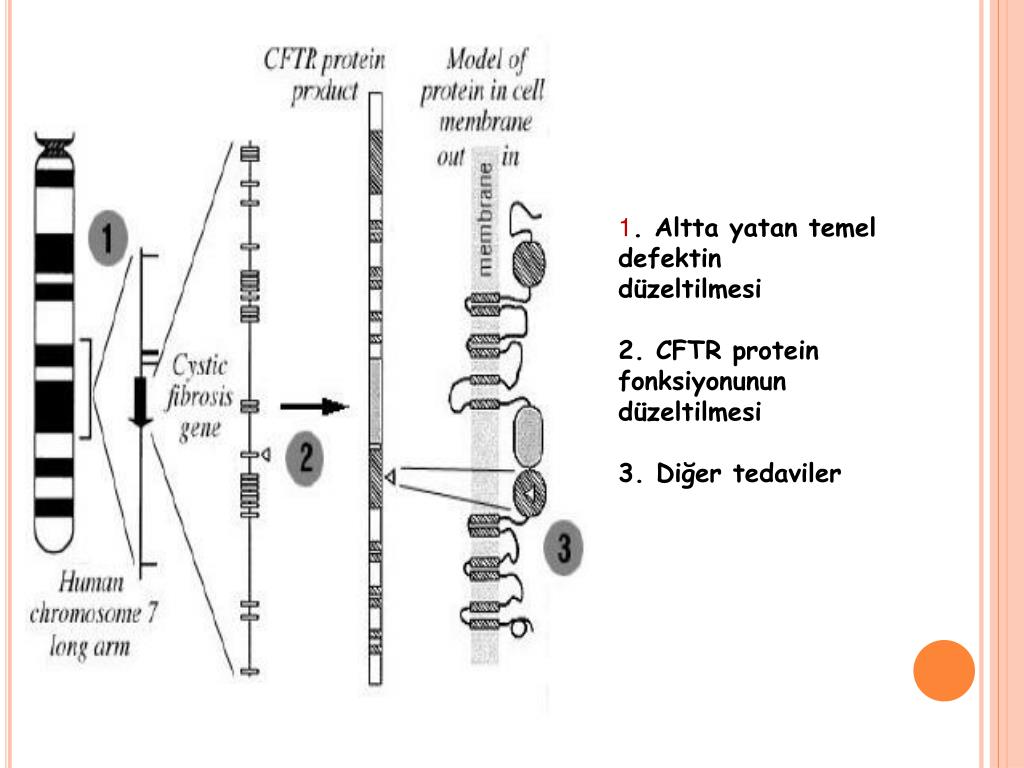 CFTR protein product

Model of protein in cell membrane

out in

membrane

1

Cystic fibrosis gene

2

3

Human chromosome 7 long arm

1. Altta yatan temel defektin düzeltilmesi

2. CFTR protein fonksiyonunun düzeltilmesi

3. Diğer tedaviler