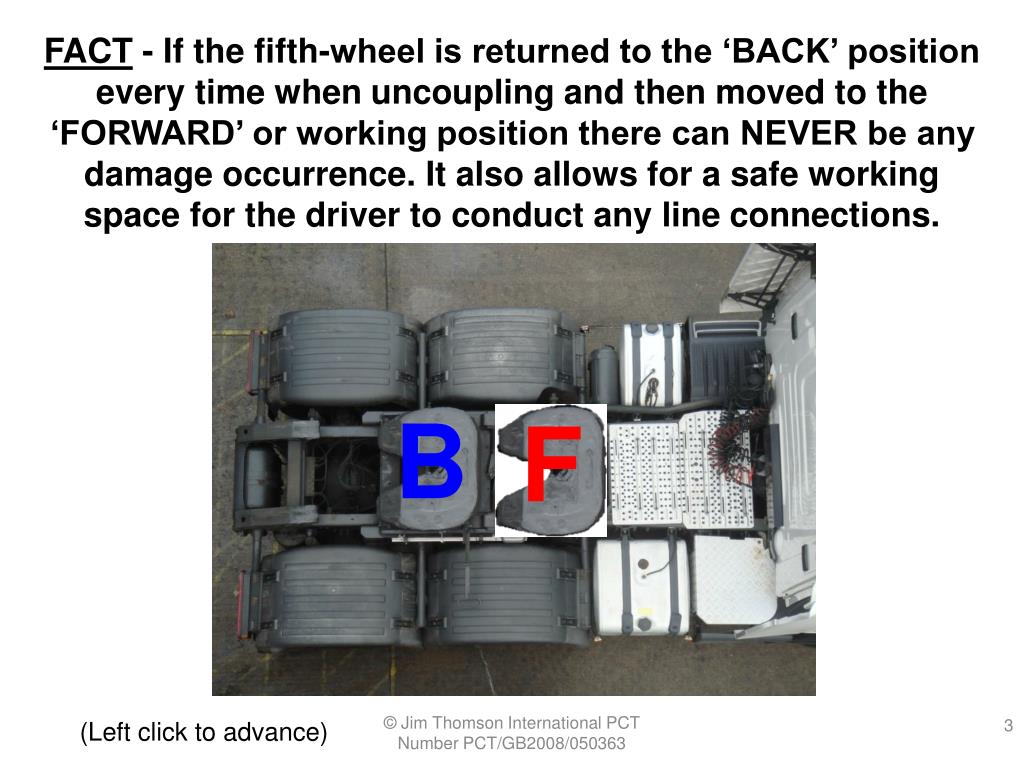 FACT - If the fifth-wheel is returned to the ‘BACK’ position every time when uncoupling and then moved to the ‘FORWARD’ or working position there can NEVER be any damage occurrence. It also allows for a safe working space for the driver to conduct any line connections.

B

F

(Left click to advance)

© Jim Thomson International PCT Number PCT/GB2008/050363

3