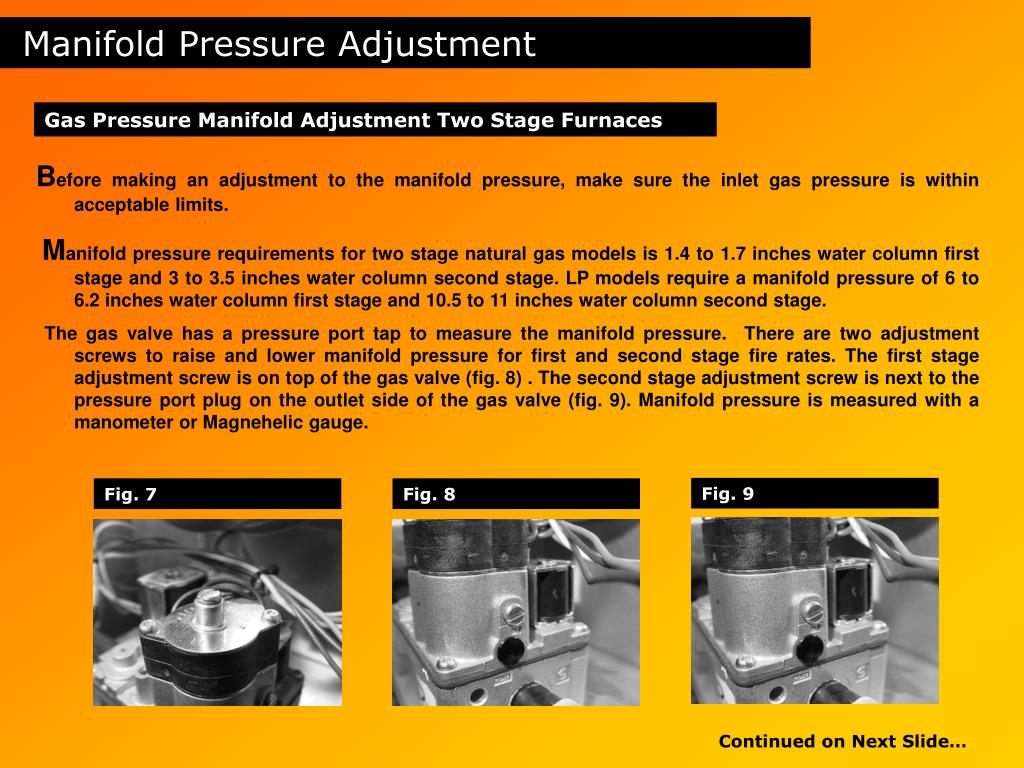 Manifold Pressure Adjustment

Gas Pressure Manifold Adjustment Two Stage Furnaces

Before making an adjustment to the manifold pressure, make sure the inlet gas pressure is within acceptable limits.

Manifold pressure requirements for two stage natural gas models is 1.4 to 1.7 inches water column first stage and 3 to 3.5 inches water column second stage. LP models require a manifold pressure of 6 to 6.2 inches water column first stage and 10.5 to 11 inches water column second stage.

The gas valve has a pressure port tap to measure the manifold pressure. There are two adjustment screws to raise and lower manifold pressure for first and second stage fire rates. The first stage adjustment screw is on top of the gas valve (fig. 8) . The second stage adjustment screw is next to the pressure port plug on the outlet side of the gas valve (fig. 9). Manifold pressure is measured with a manometer or Magnehelic gauge.

Fig. 7

Fig. 8

Fig. 9

Continued on Next Slide…