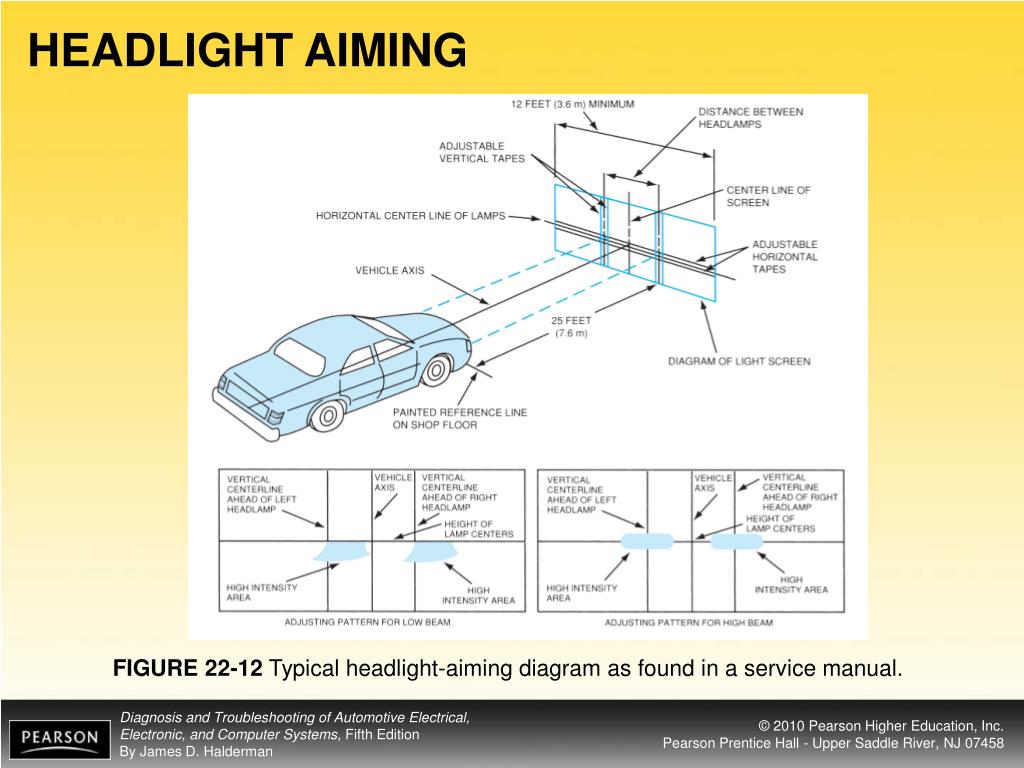 HEADLIGHT AIMING

12 FEET (3.6 m) MINIMUM

DISTANCE BETWEEN HEADLAMPS

ADJUSTABLE VERTICAL TAPES

CENTER LINE OF SCREEN

HORIZONTAL CENTER LINE OF LAMPS

ADJUSTABLE HORIZONTAL TAPES

VEHICLE AXIS

25 FEET (7.6 m)

DIAGRAM OF LIGHT SCREEN

PAINTED REFERENCE LINE ON SHOP FLOOR

VERTICAL CENTERLINE AHEAD OF LEFT HEADLAMP

VEHICLE AXIS

VERTICAL CENTERLINE AHEAD OF RIGHT HEADLAMP

HEIGHT OF LAMP CENTERS

HIGH INTENSITY AREA

HIGH INTENSITY AREA

ADJUSTING PATTERN FOR LOW BEAM

VERTICAL CENTERLINE AHEAD OF LEFT HEADLAMP

VEHICLE AXIS

VERTICAL CENTERLINE AHEAD OF RIGHT HEADLAMP

HEIGHT OF LAMP CENTERS

HIGH INTENSITY AREA

HIGH INTENSITY AREA

ADJUSTING PATTERN FOR HIGH BEAM

FIGURE 22-12 Typical headlight-aiming diagram as found in a service manual.

PEARSON

Diagnosis and Troubleshooting of Automotive Electrical, Electronic, and Computer Systems, Fifth Edition
By James D. Halderman

© 2010 Pearson Higher Education, Inc.
Pearson Prentice Hall - Upper Saddle River, NJ 07458