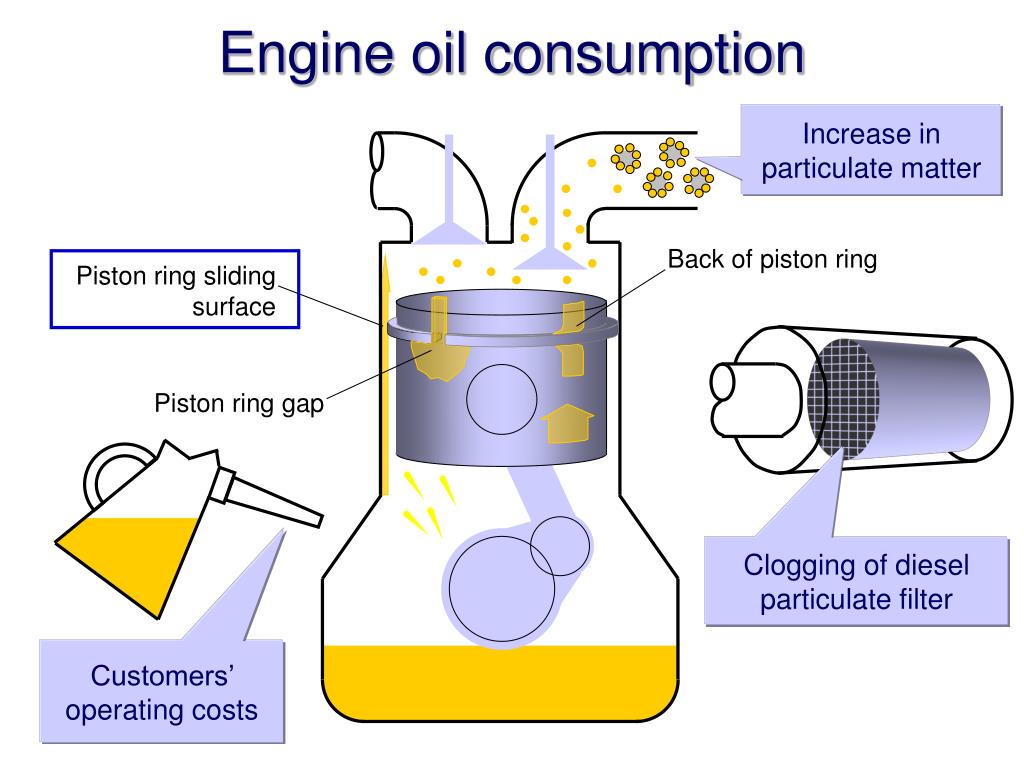 Engine oil consumption

Increase in particulate matter

Piston ring sliding surface

Back of piston ring

Piston ring gap

Clogging of diesel particulate filter

Customers' operating costs