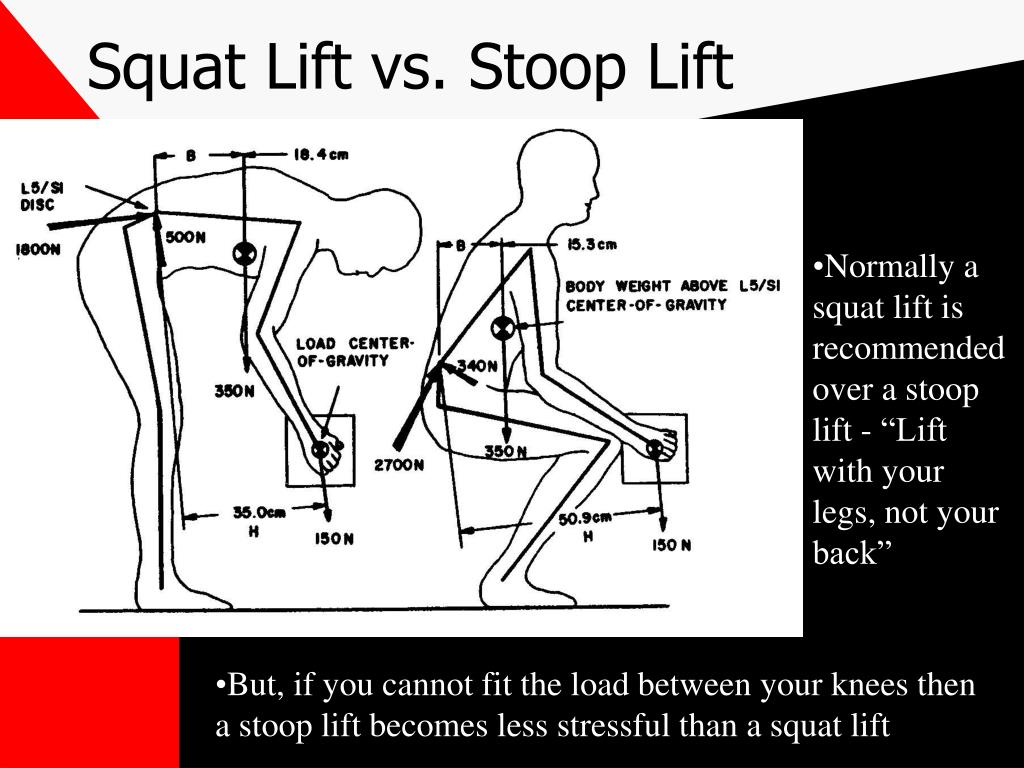 Squat Lift vs. Stoop Lift

B
18.4 cm
L5/SI DISC
1800N
500N
LOAD CENTER-OF-GRAVITY
350N
35.0cm H
150N

B
15.3cm
BODY WEIGHT ABOVE L5/SI CENTER-OF-GRAVITY
340N
2700N
350N
50.9cm H
150N

•Normally a squat lift is recommended over a stoop lift - “Lift with your legs, not your back”

•But, if you cannot fit the load between your knees then a stoop lift becomes less stressful than a squat lift