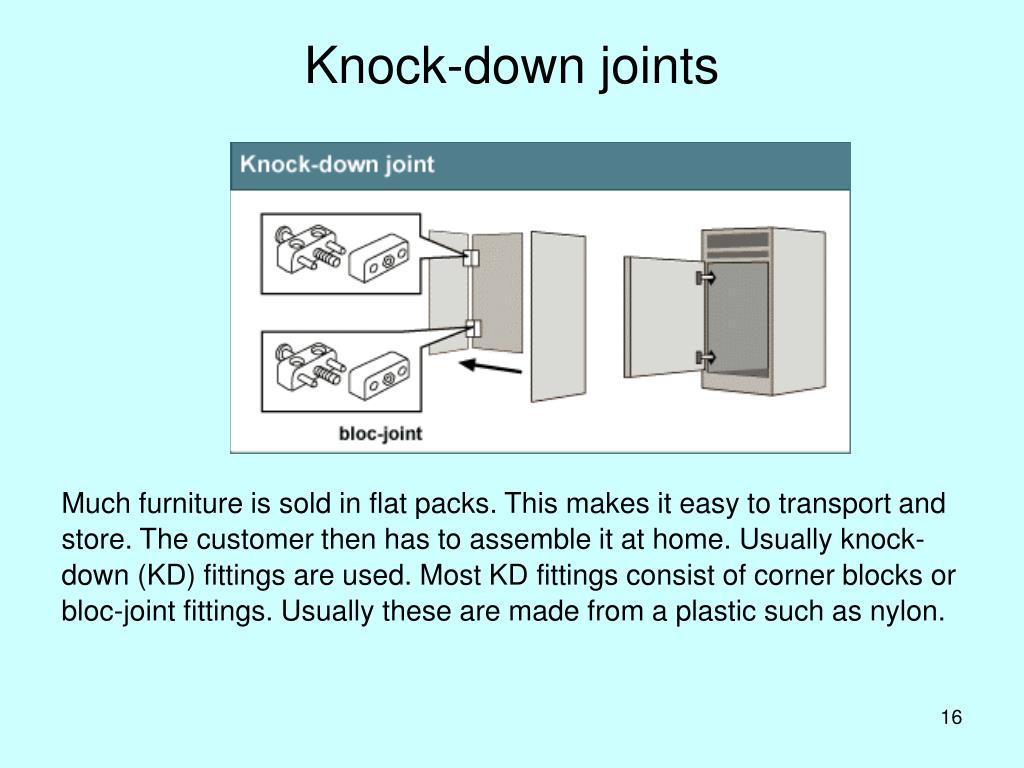 Knock-down joints

Knock-down joint

bloc-joint

Much furniture is sold in flat packs. This makes it easy to transport and store. The customer then has to assemble it at home. Usually knock-down (KD) fittings are used. Most KD fittings consist of corner blocks or bloc-joint fittings. Usually these are made from a plastic such as nylon.

16