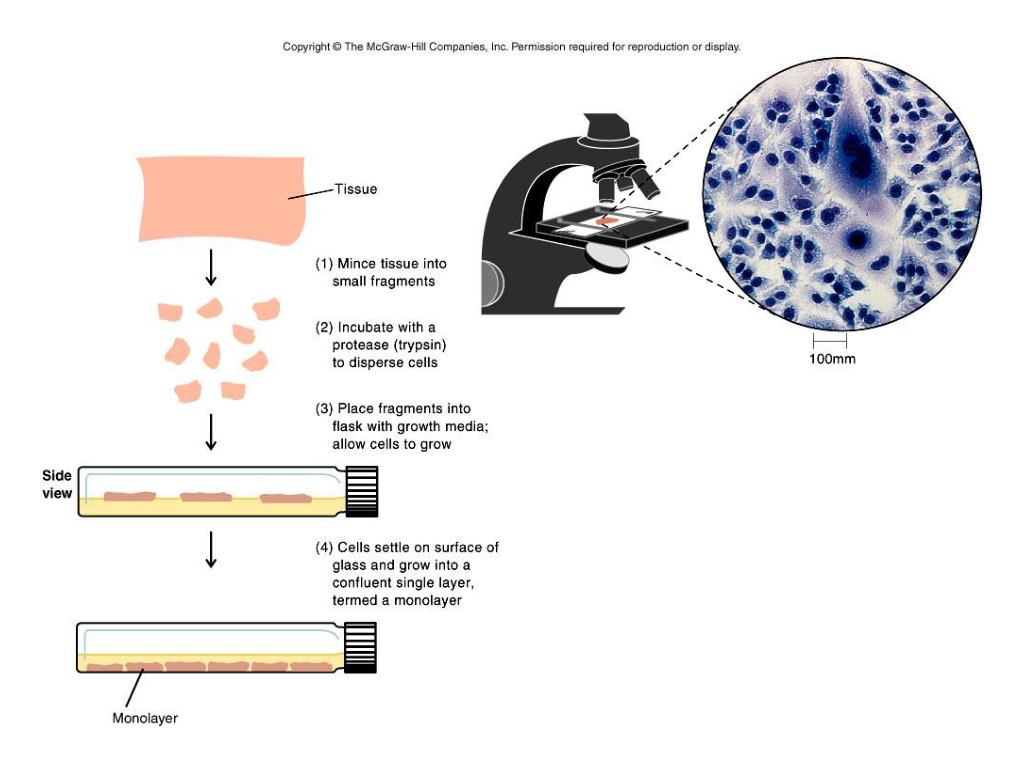 Copyright © The McGraw-Hill Companies, Inc. Permission required for reproduction or display.

Tissue

(1) Mince tissue into small fragments

(2) Incubate with a protease (trypsin) to disperse cells

(3) Place fragments into flask with growth media; allow cells to grow

Side view

(4) Cells settle on surface of glass and grow into a confluent single layer, termed a monolayer

Monolayer

100mm