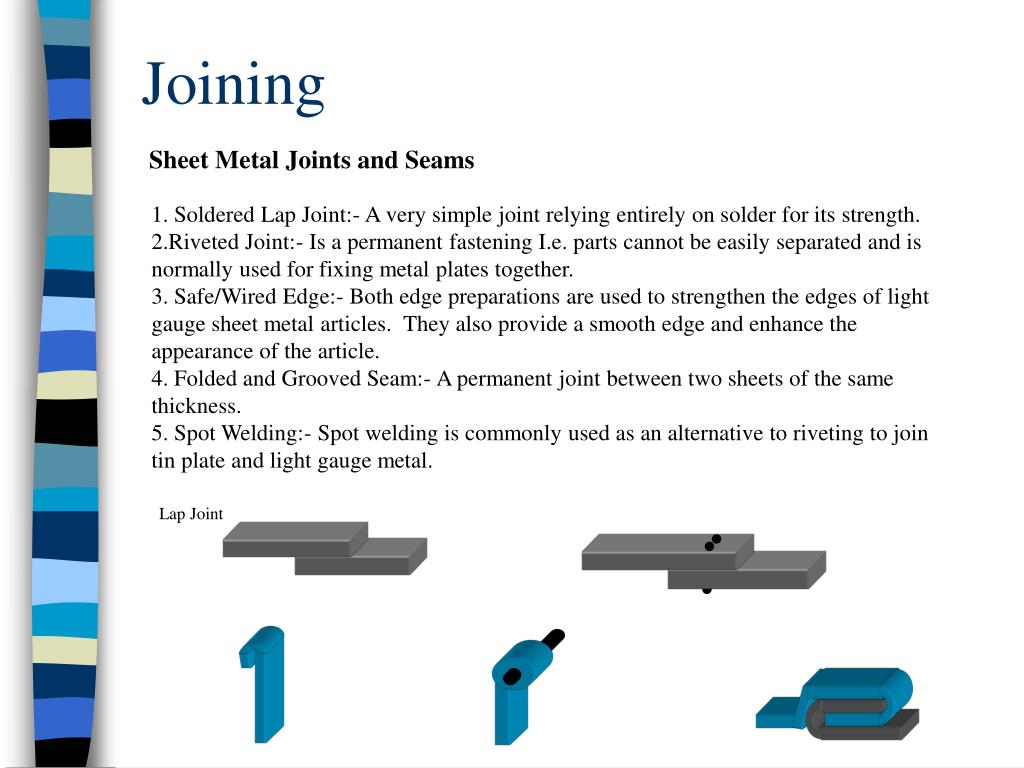 Joining

Sheet Metal Joints and Seams

1. Soldered Lap Joint:- A very simple joint relying entirely on solder for its strength.
2.Riveted Joint:- Is a permanent fastening I.e. parts cannot be easily separated and is normally used for fixing metal plates together.
3. Safe/Wired Edge:- Both edge preparations are used to strengthen the edges of light gauge sheet metal articles. They also provide a smooth edge and enhance the appearance of the article.
4. Folded and Grooved Seam:- A permanent joint between two sheets of the same thickness.
5. Spot Welding:- Spot welding is commonly used as an alternative to riveting to join tin plate and light gauge metal.

Lap Joint