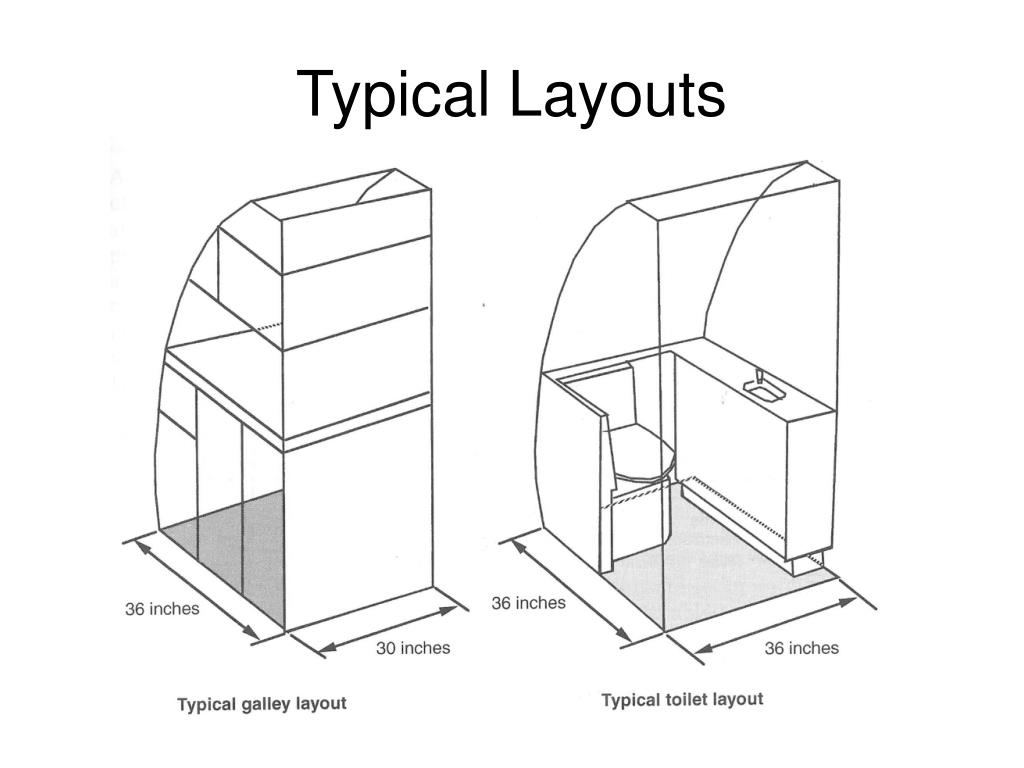 Typical Layouts

36 inches

30 inches

Typical galley layout

36 inches

36 inches

Typical toilet layout