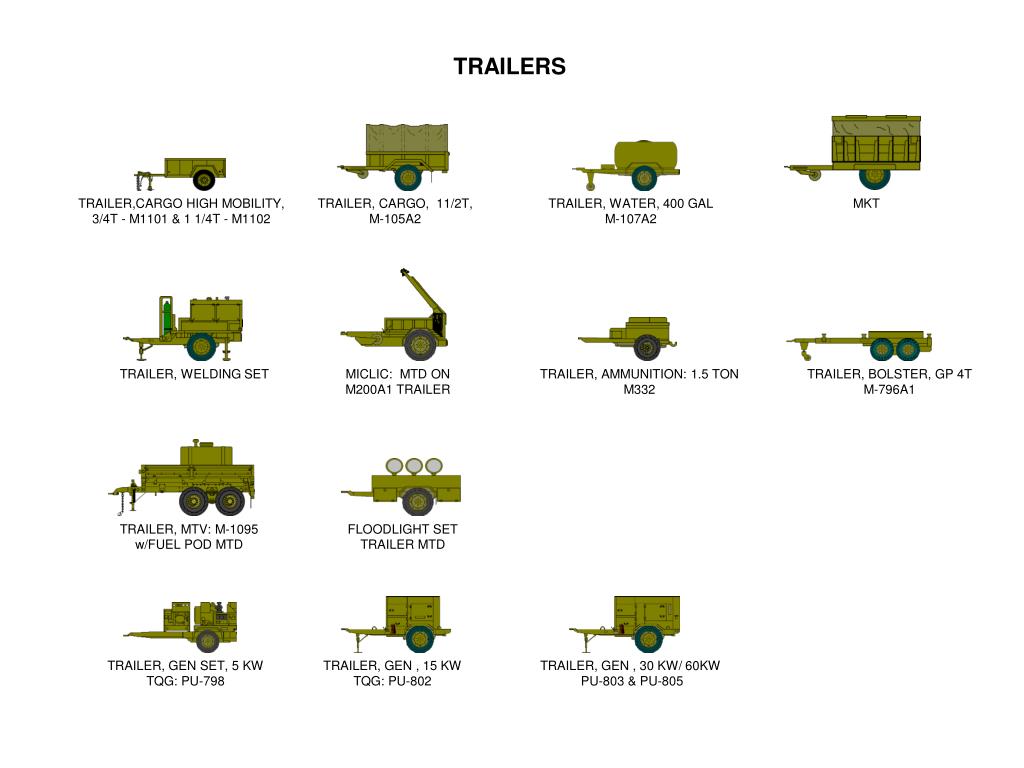 TRAILERS

TRAILER,CARGO HIGH MOBILITY, 3/4T - M1101 & 1 1/4T - M1102

TRAILER, CARGO, 11/2T, M-105A2

TRAILER, WATER, 400 GAL M-107A2

MKT

TRAILER, WELDING SET

MICLIC: MTD ON M200A1 TRAILER

TRAILER, AMMUNITION: 1.5 TON M332

TRAILER, BOLSTER, GP 4T M-796A1

TRAILER, MTV: M-1095 w/FUEL POD MTD

FLOODLIGHT SET TRAILER MTD

TRAILER, GEN SET, 5 KW TQG: PU-798

TRAILER, GEN , 15 KW TQG: PU-802

TRAILER, GEN , 30 KW/ 60KW PU-803 & PU-805