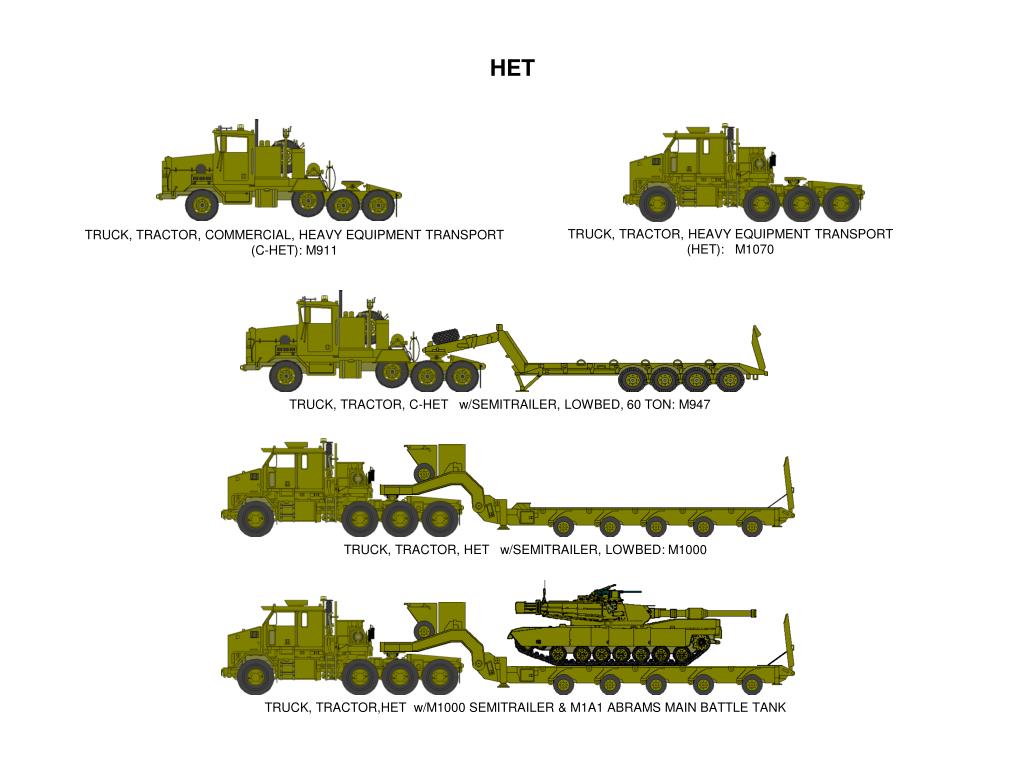 HET

TRUCK, TRACTOR, COMMERCIAL, HEAVY EQUIPMENT TRANSPORT (C-HET): M911

TRUCK, TRACTOR, HEAVY EQUIPMENT TRANSPORT (HET): M1070

TRUCK, TRACTOR, C-HET w/SEMITRAILER, LOWBED, 60 TON: M947

TRUCK, TRACTOR, HET w/SEMITRAILER, LOWBED: M1000

TRUCK, TRACTOR,HET w/M1000 SEMITRAILER & M1A1 ABRAMS MAIN BATTLE TANK