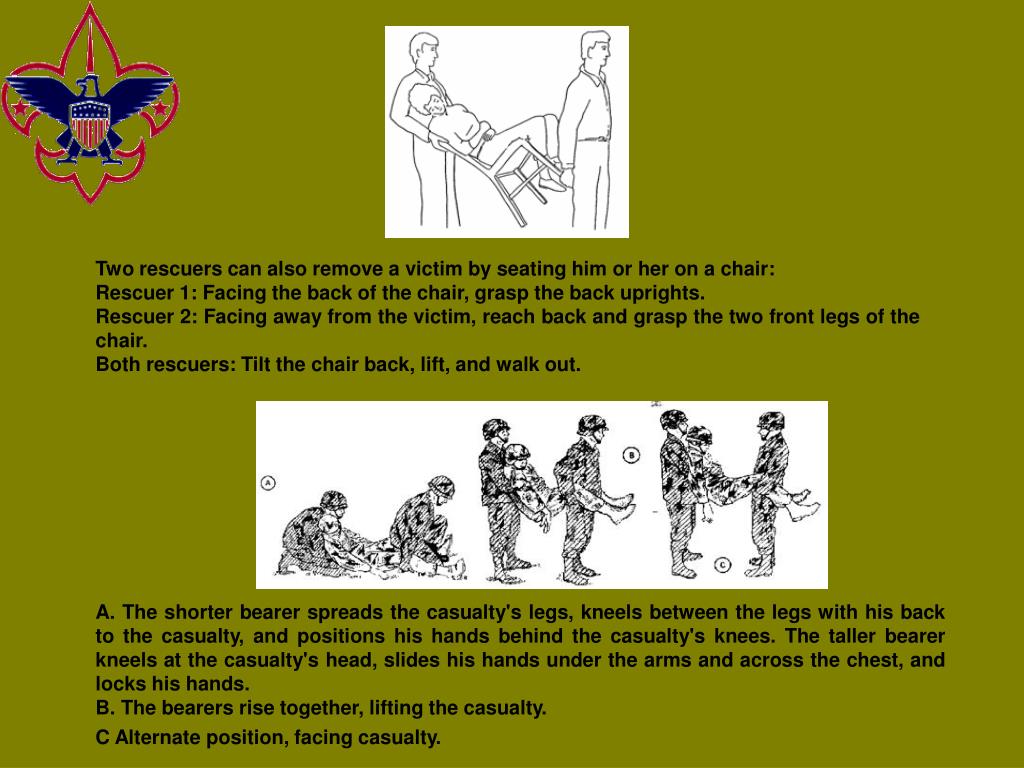 Two rescuers can also remove a victim by seating him or her on a chair:
Rescuer 1: Facing the back of the chair, grasp the back uprights.
Rescuer 2: Facing away from the victim, reach back and grasp the two front legs of the chair.
Both rescuers: Tilt the chair back, lift, and walk out.

A

B

C

A. The shorter bearer spreads the casualty's legs, kneels between the legs with his back to the casualty, and positions his hands behind the casualty's knees. The taller bearer kneels at the casualty's head, slides his hands under the arms and across the chest, and locks his hands.
B. The bearers rise together, lifting the casualty.
C Alternate position, facing casualty.