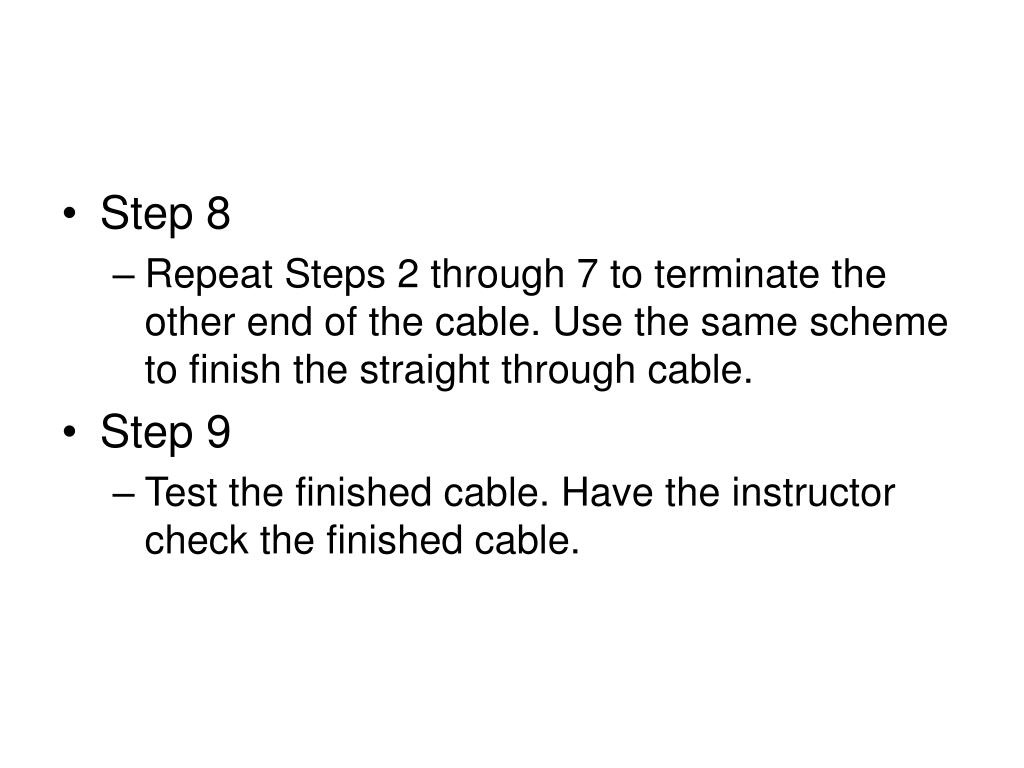 • Step 8
– Repeat Steps 2 through 7 to terminate the other end of the cable. Use the same scheme to finish the straight through cable.
• Step 9
– Test the finished cable. Have the instructor check the finished cable.