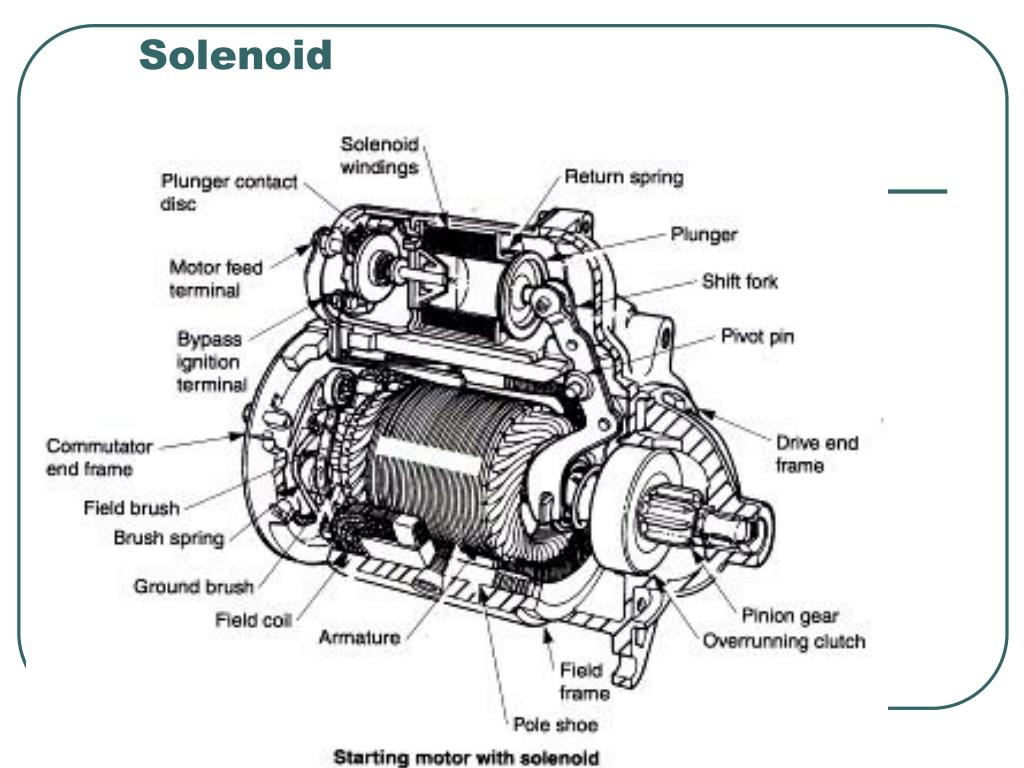 Solenoid

Solenoid windings

Plunger contact disc

Return spring

Plunger

Motor feed terminal

Shift fork

Bypass ignition terminal

Pivot pin

Commutator end frame

Drive end frame

Field brush

Brush spring

Ground brush

Field coil

Armature

Pinion gear

Overrunning clutch

Field frame

Pole shoe

Starting motor with solenoid