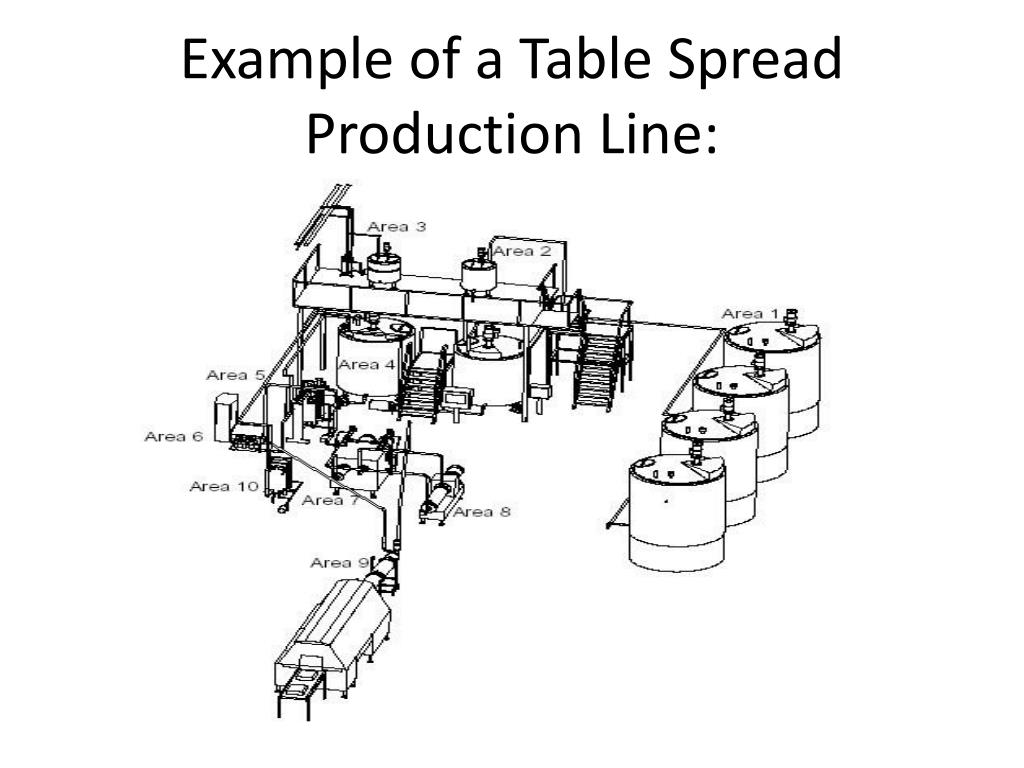 Example of a Table Spread Production Line:

Area 3
Area 2
Area 1
Area 4
Area 5
Area 6
Area 10
Area 7
Area 8
Area 9