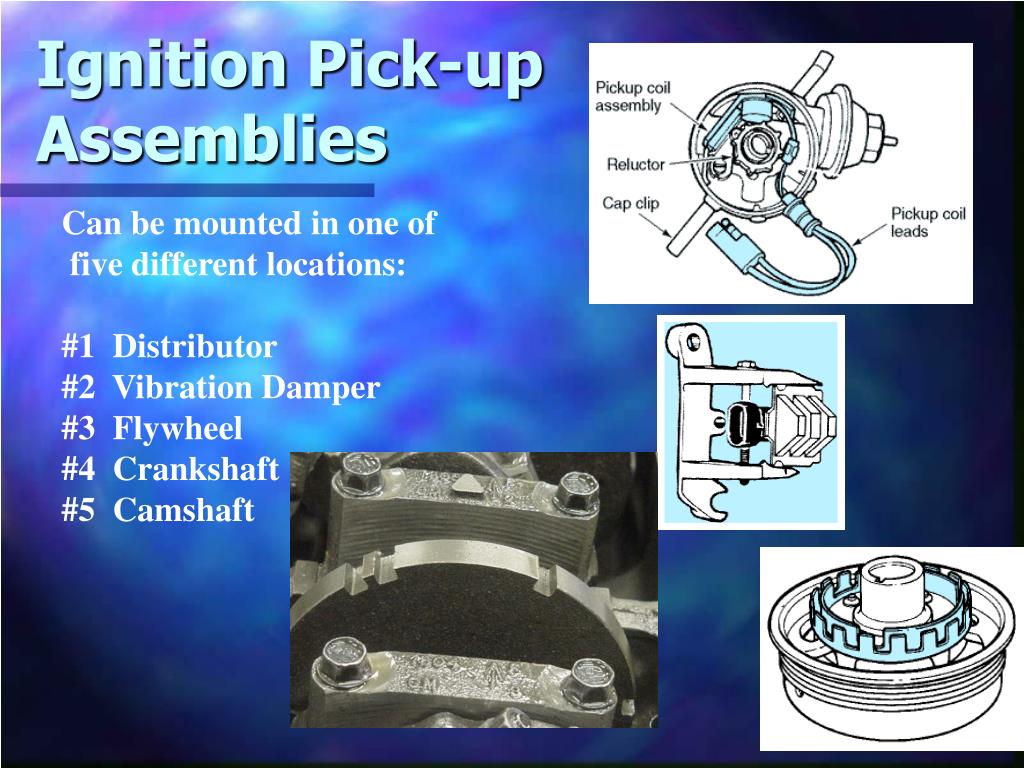 Ignition Pick-up Assemblies

Can be mounted in one of five different locations:

#1 Distributor
#2 Vibration Damper
#3 Flywheel
#4 Crankshaft
#5 Camshaft

Pickup coil assembly

Reluctor

Cap clip

Pickup coil leads