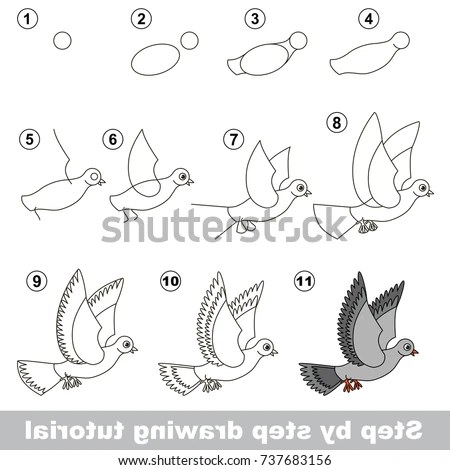 1
2
3
4
5
6
7
8
shutterstock
9
10
11
Step by step drawing tutorial
www.shutterstock.com · 737683156