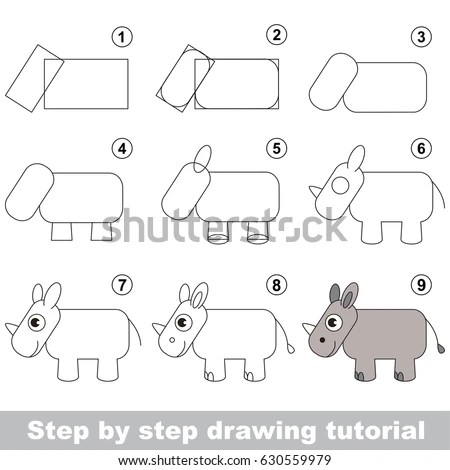 1
2
3
4
5
6
shutterstock
7
8
9
Step by step drawing tutorial
www.shutterstock.com · 630559979