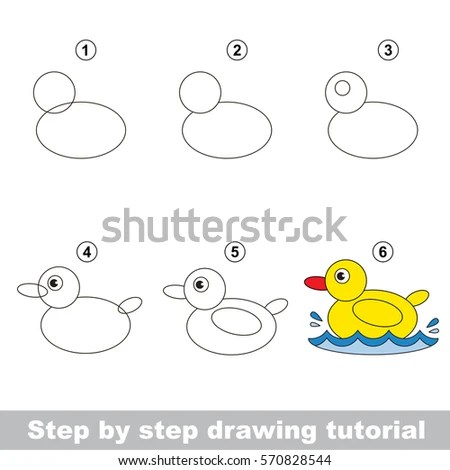 1

2

3

shutterstock

4

5

6

Step by step drawing tutorial

www.shutterstock.com · 570828544