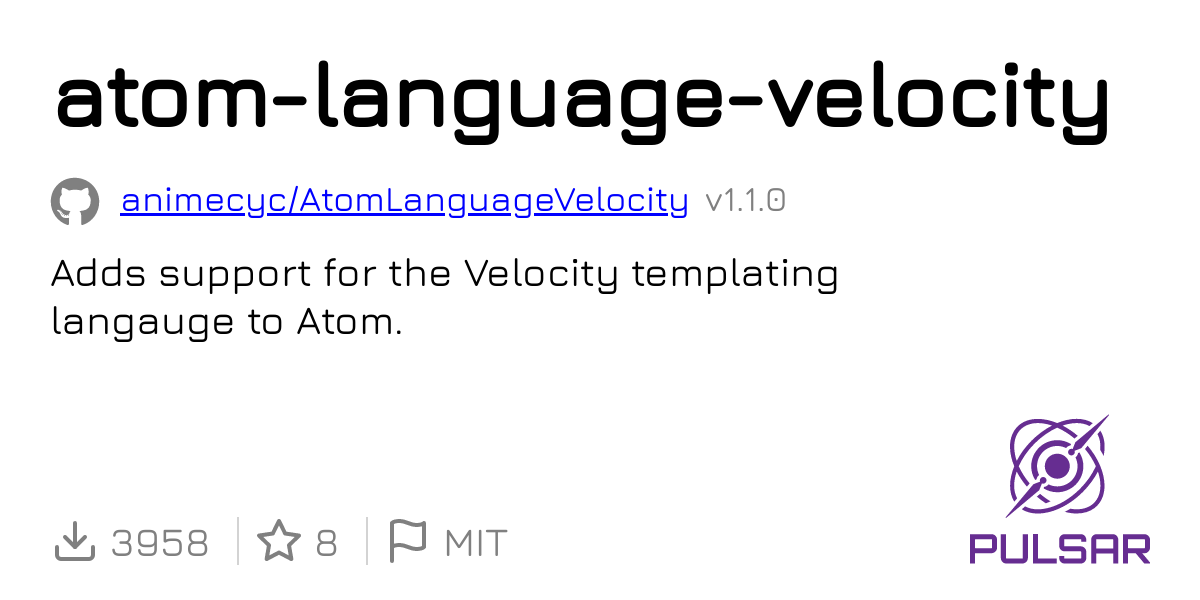 atom-language-velocity

animecyc/AtomLanguageVelocity v1.1.0

Adds support for the Velocity templating langauge to Atom.

3958 8 MIT

PULSAR