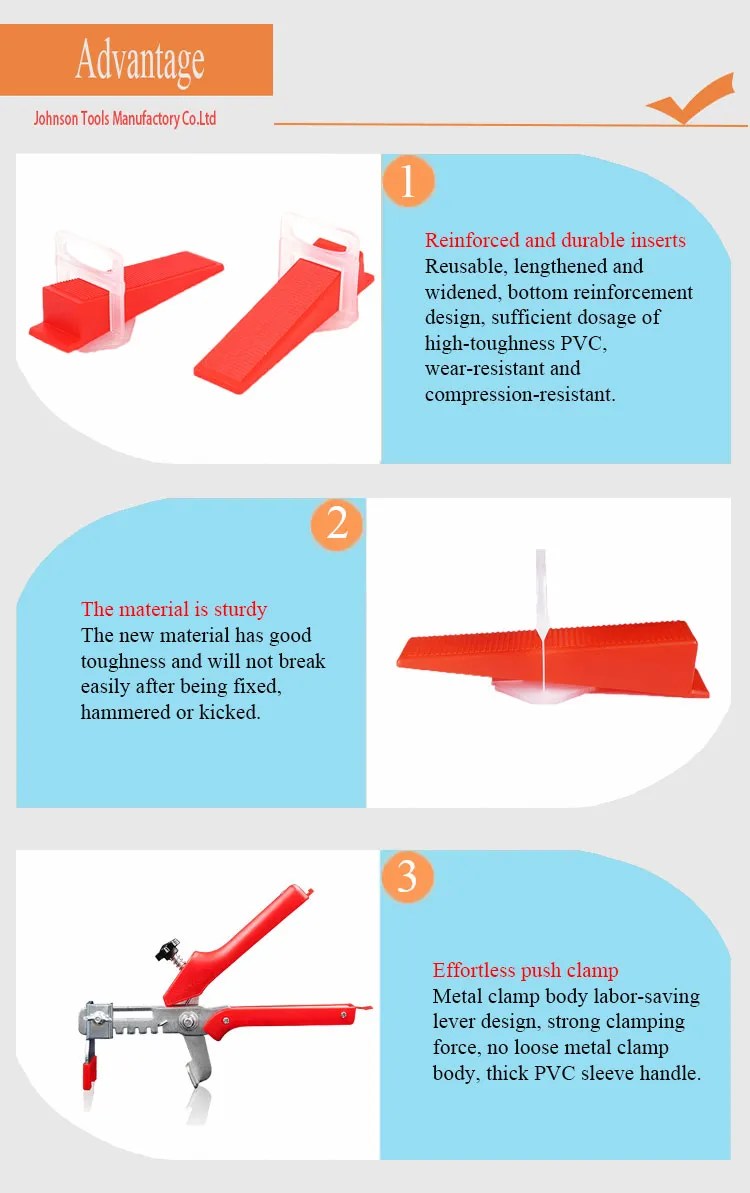 Advantage

Johnson Tools Manufactory Co.Ltd

1

Reinforced and durable inserts
Reusable, lengthened and widened, bottom reinforcement design, sufficient dosage of high-toughness PVC, wear-resistant and compression-resistant.

2

The material is sturdy
The new material has good toughness and will not break easily after being fixed, hammered or kicked.

3

Effortless push clamp
Metal clamp body labor-saving lever design, strong clamping force, no loose metal clamp body, thick PVC sleeve handle.