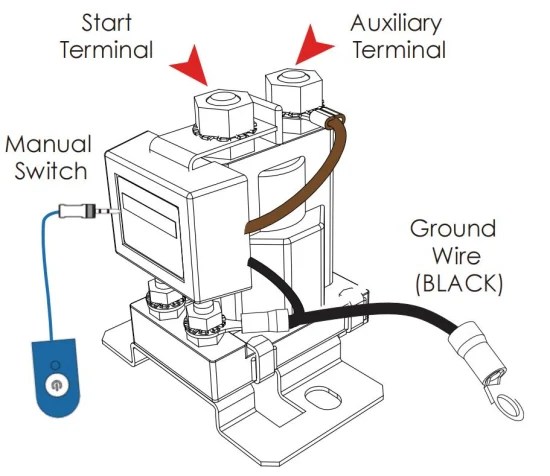 Start Terminal

Auxiliary Terminal

Manual Switch

Ground Wire (BLACK)