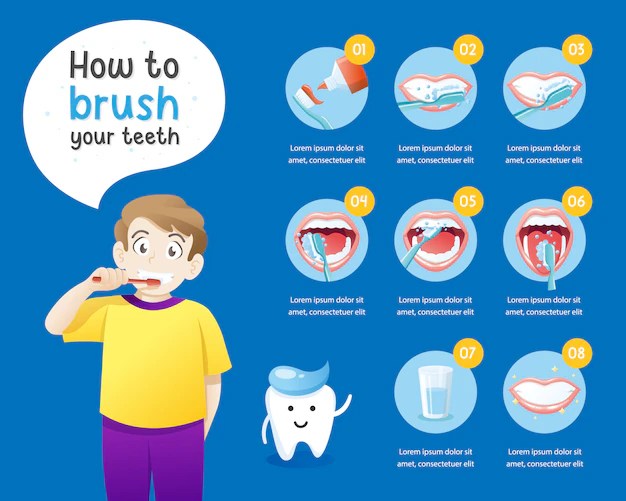 How to brush your teeth

01
Lorem ipsum dolor sit amet, consectetuer elit

02
Lorem ipsum dolor sit amet, consectetuer elit

03
Lorem ipsum dolor sit amet, consectetuer elit

04
Lorem ipsum dolor sit amet, consectetuer elit

05
Lorem ipsum dolor sit amet, consectetuer elit

06
Lorem ipsum dolor sit amet, consectetuer elit

07
Lorem ipsum dolor sit amet, consectetuer elit

08
Lorem ipsum dolor sit amet, consectetuer elit