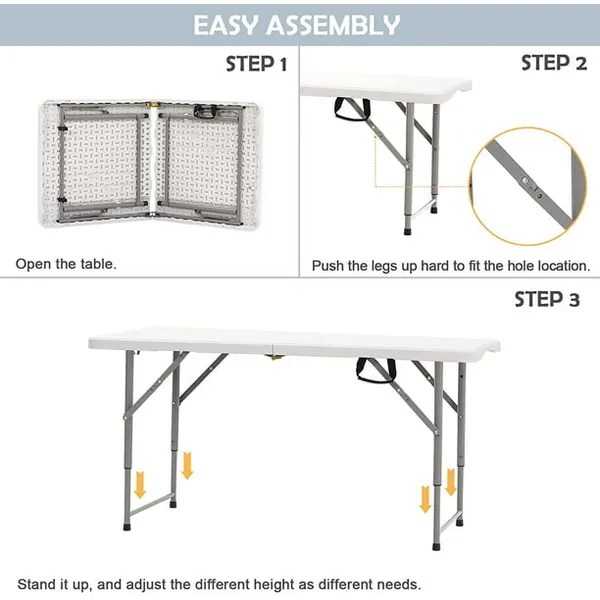 EASY ASSEMBLY

STEP 1

Open the table.

STEP 2

Push the legs up hard to fit the hole location.

STEP 3

Stand it up, and adjust the different height as different needs.