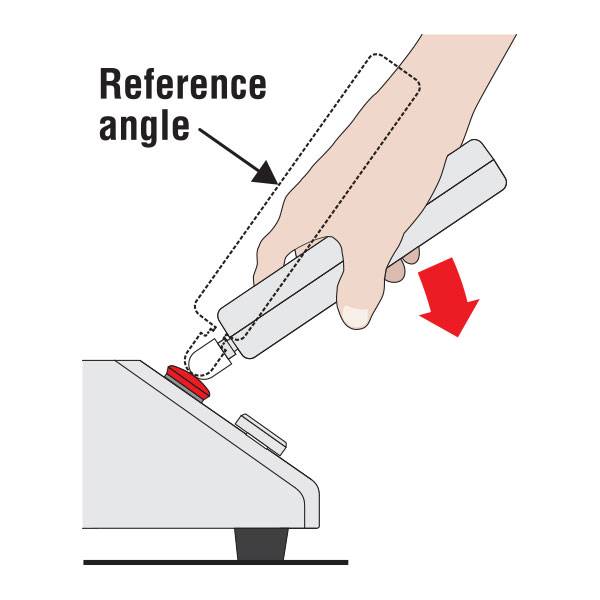 Reference angle