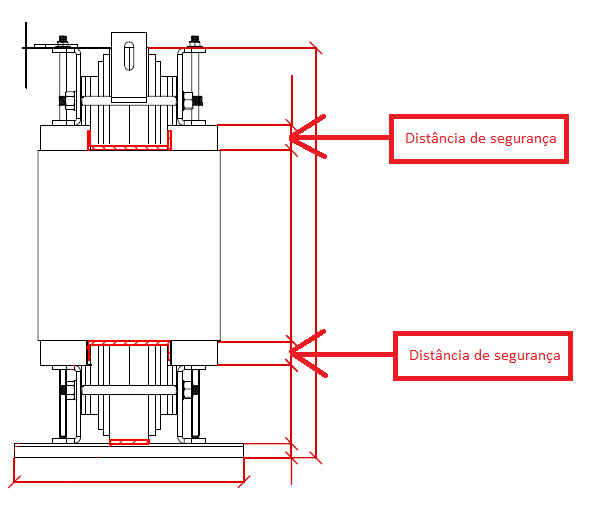 Distância de segurança

Distância de segurança