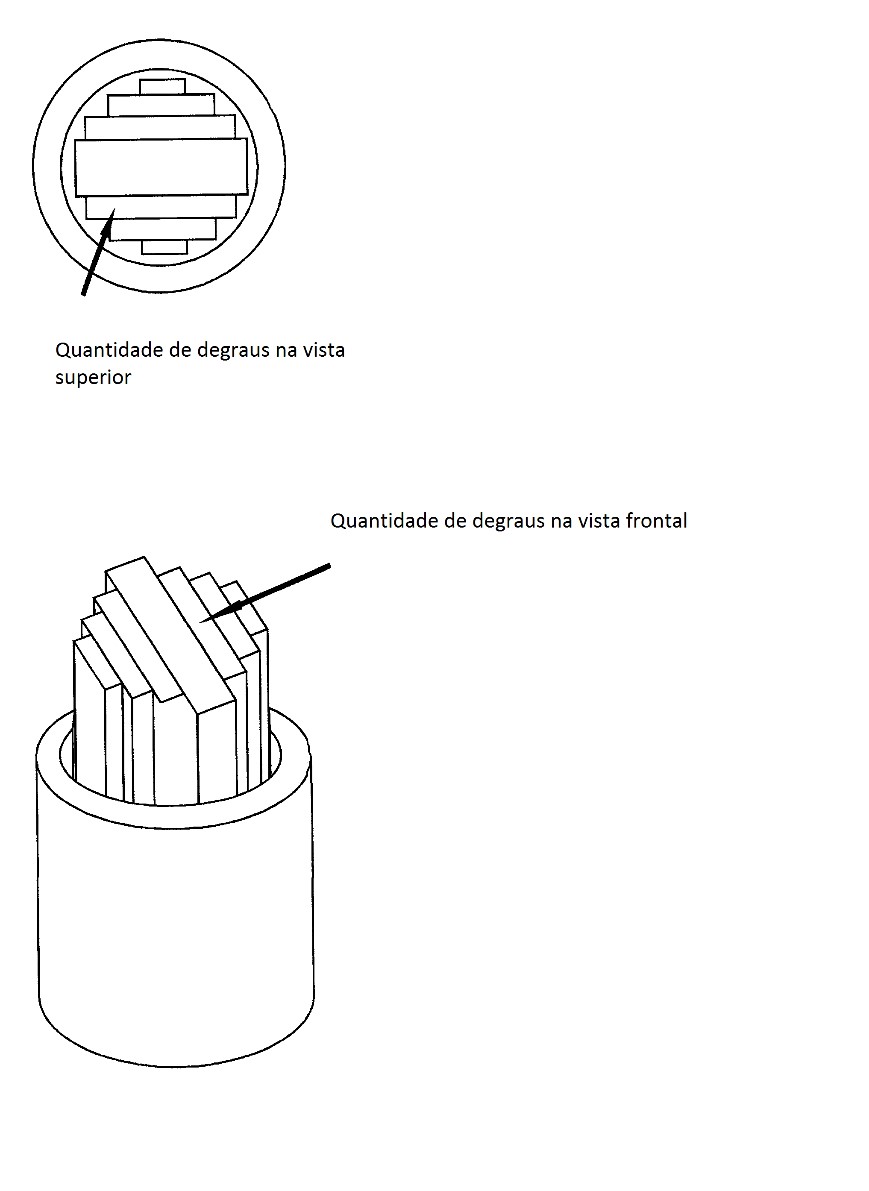 Quantidade de degraus na vista superior

Quantidade de degraus na vista frontal