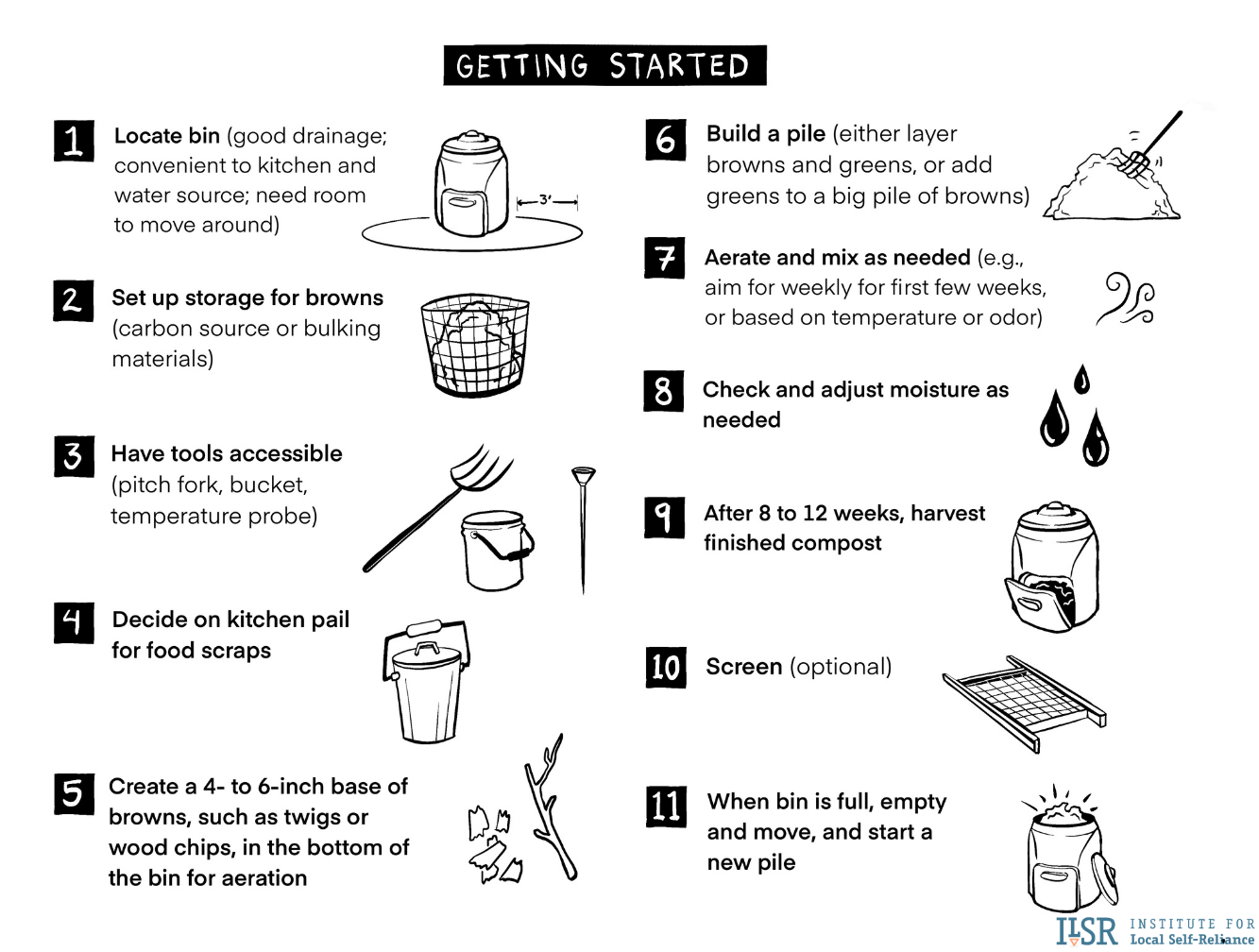 GETTING STARTED

1 Locate bin (good drainage; convenient to kitchen and water source; need room to move around)

3'

2 Set up storage for browns (carbon source or bulking materials)

3 Have tools accessible (pitch fork, bucket, temperature probe)

4 Decide on kitchen pail for food scraps

5 Create a 4- to 6-inch base of browns, such as twigs or wood chips, in the bottom of the bin for aeration

6 Build a pile (either layer browns and greens, or add greens to a big pile of browns)

7 Aerate and mix as needed (e.g., aim for weekly for first few weeks, or based on temperature or odor)

8 Check and adjust moisture as needed

9 After 8 to 12 weeks, harvest finished compost

10 Screen (optional)

11 When bin is full, empty and move, and start a new pile

ILSR INSTITUTE FOR Local Self-Reliance