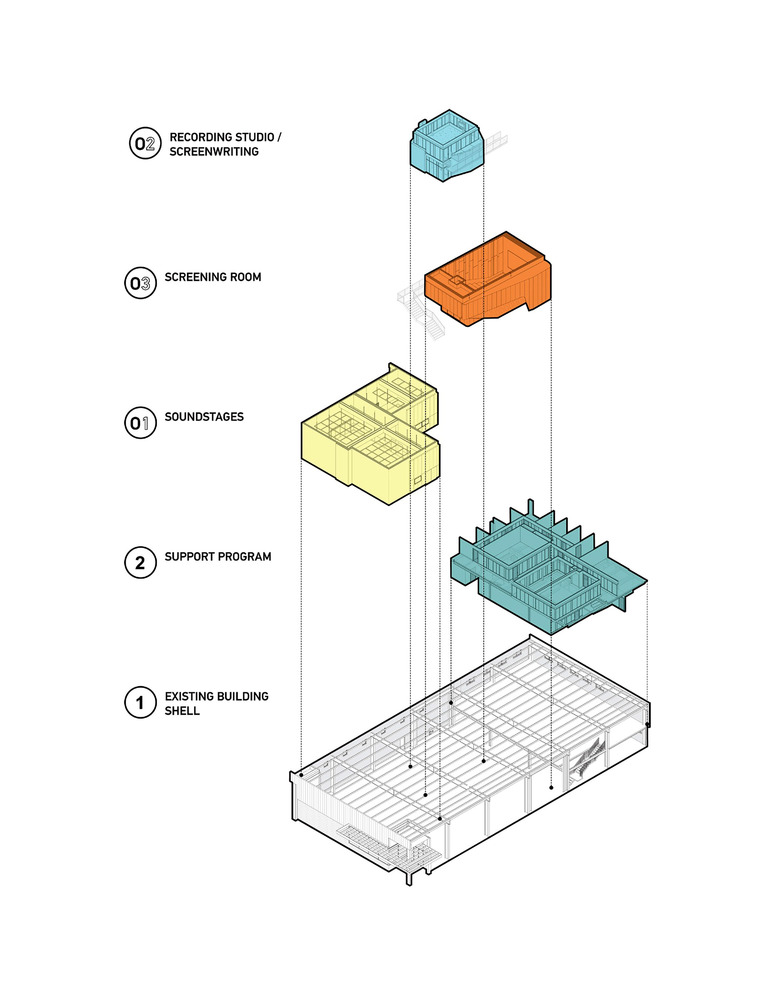 02 RECORDING STUDIO / SCREENWRITING

03 SCREENING ROOM

01 SOUNDSTAGES

2 SUPPORT PROGRAM

1 EXISTING BUILDING SHELL