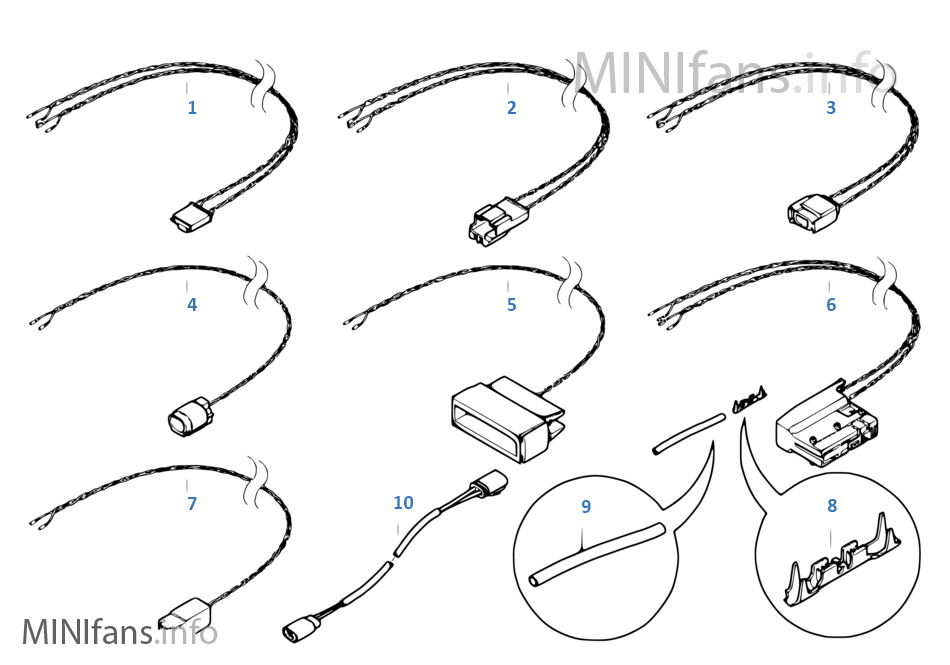 MINIfans.info

1

2

3

4

5

6

7

10

9

8

MINIfans.info