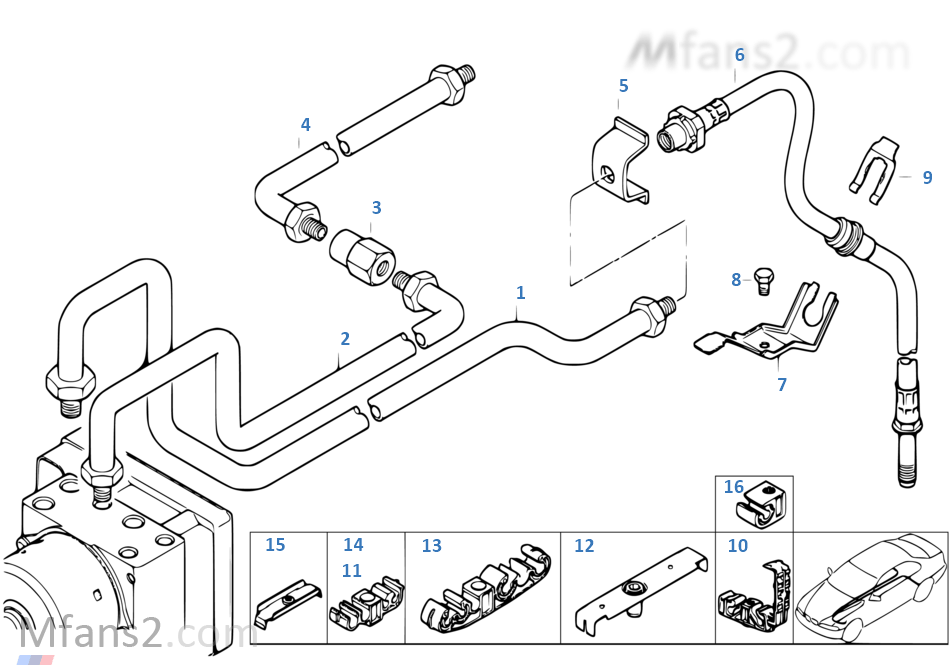 Mfans2.com
6
5
4
9
3
8
1
2
7
16
15
14
11
13
12
10
Mfans2.com