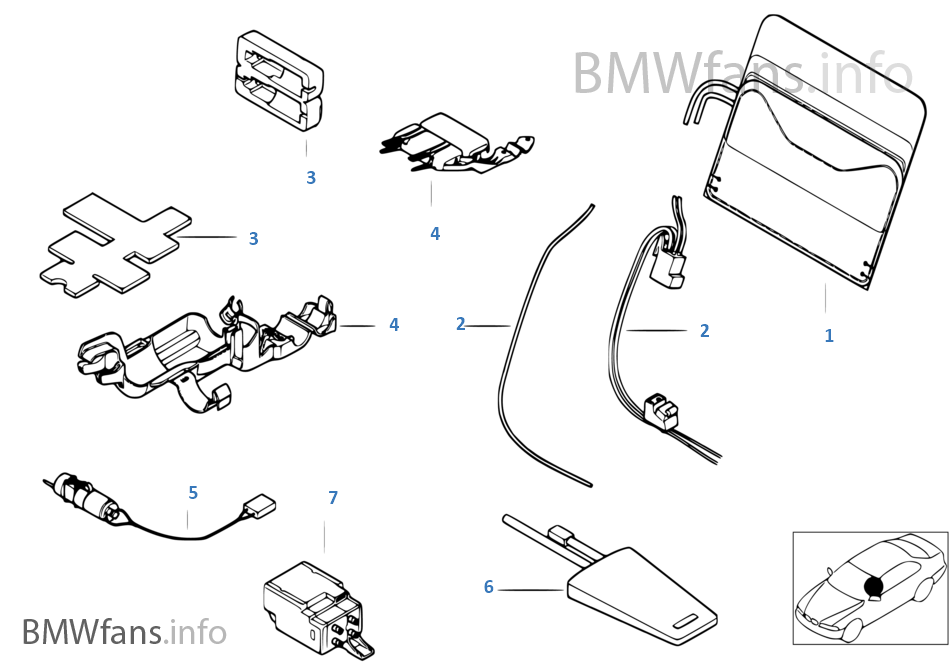 BMWfans.info

3

4

3

4

2

2

1

5

7

6

BMWfans.info