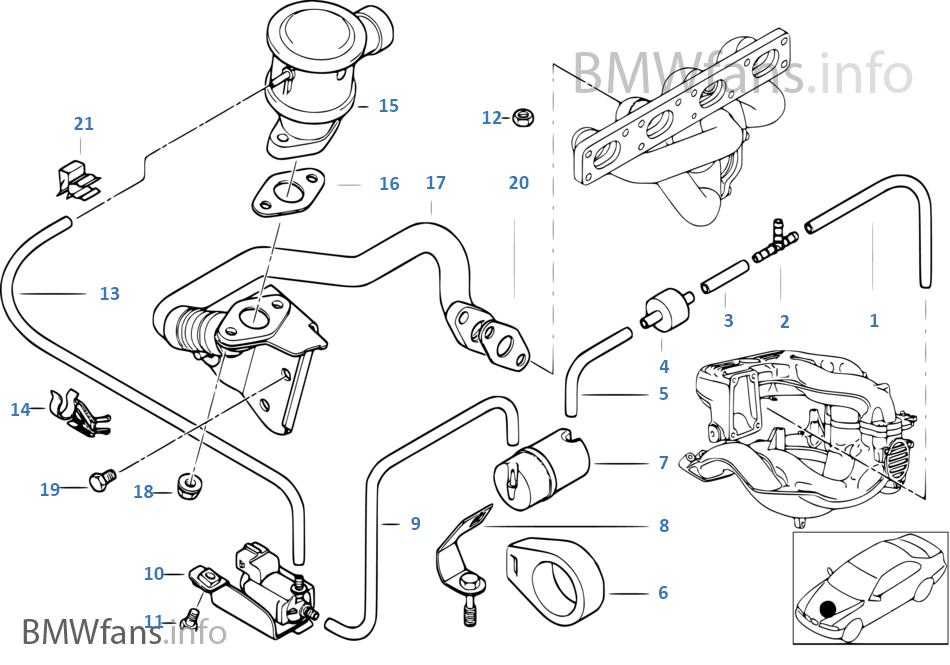 BMWfans.info

21
15
12
16
17
20
13
3
2
1
4
5
14
7
19
18
9
8
10
6
11

BMWfans.info