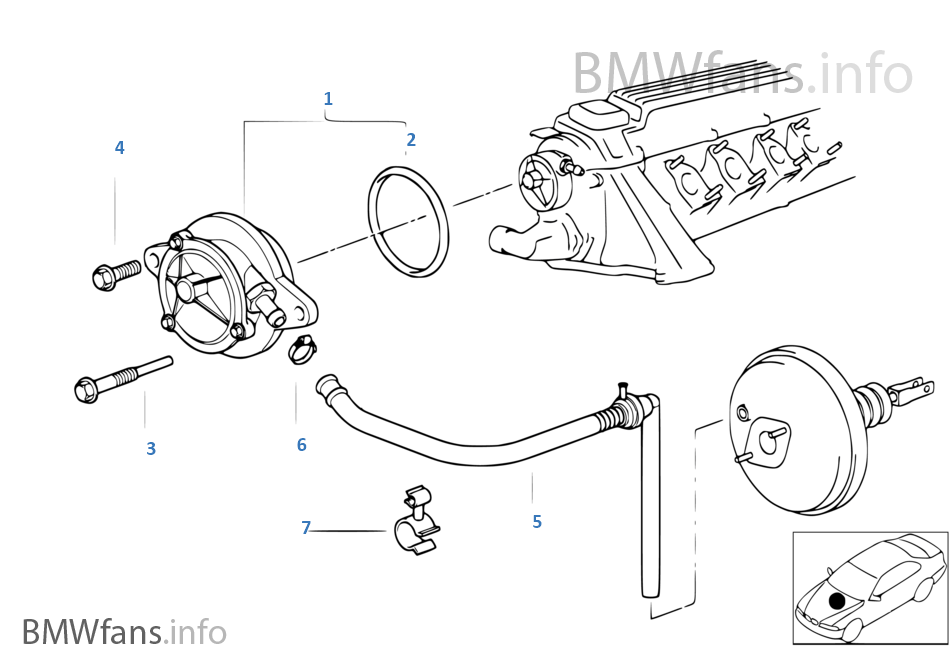 BMWfans.info

1
2
4
3
6
5
7

BMWfans.info