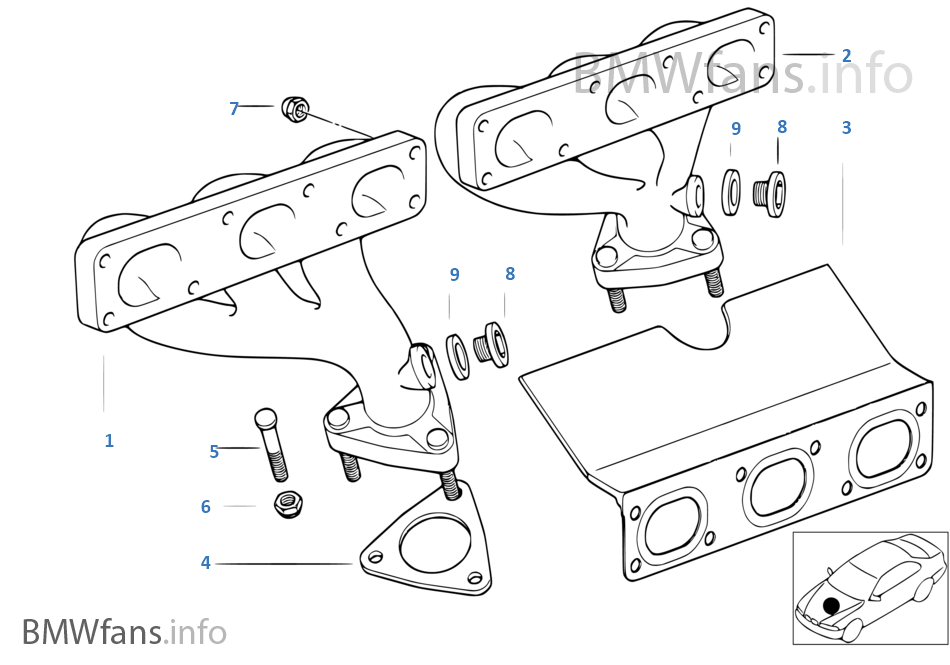 BMWfans.info

2

7

9

8

3

9

8

1

5

6

4

BMWfans.info