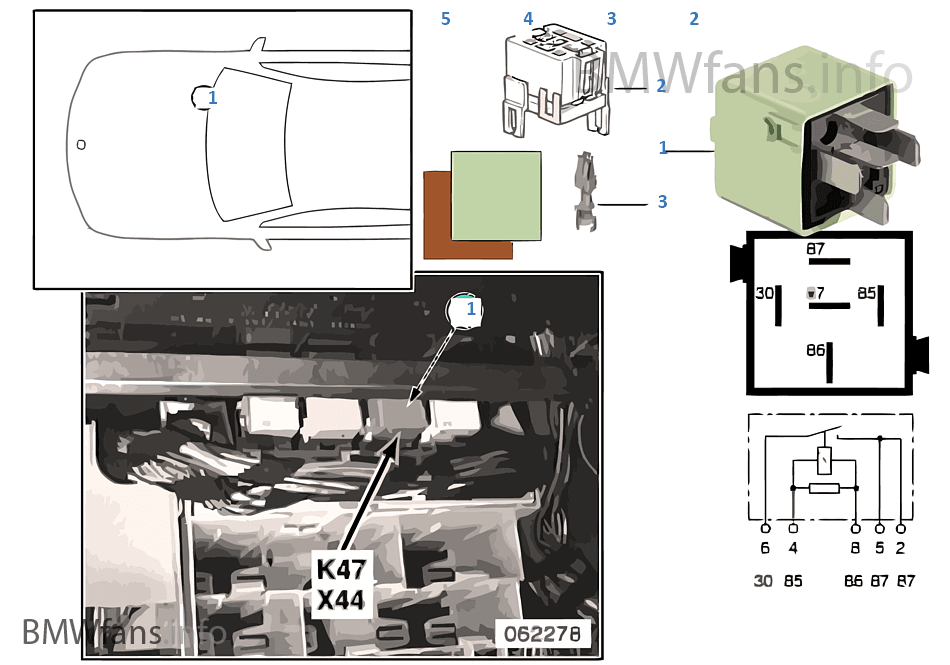 5 4 3 2

BMWfans.info

1

2

1

3

87

30 87 85

86

1

K47
X44

062278

6 4 8 5 2

30 85 86 87 87

BMWfans.info