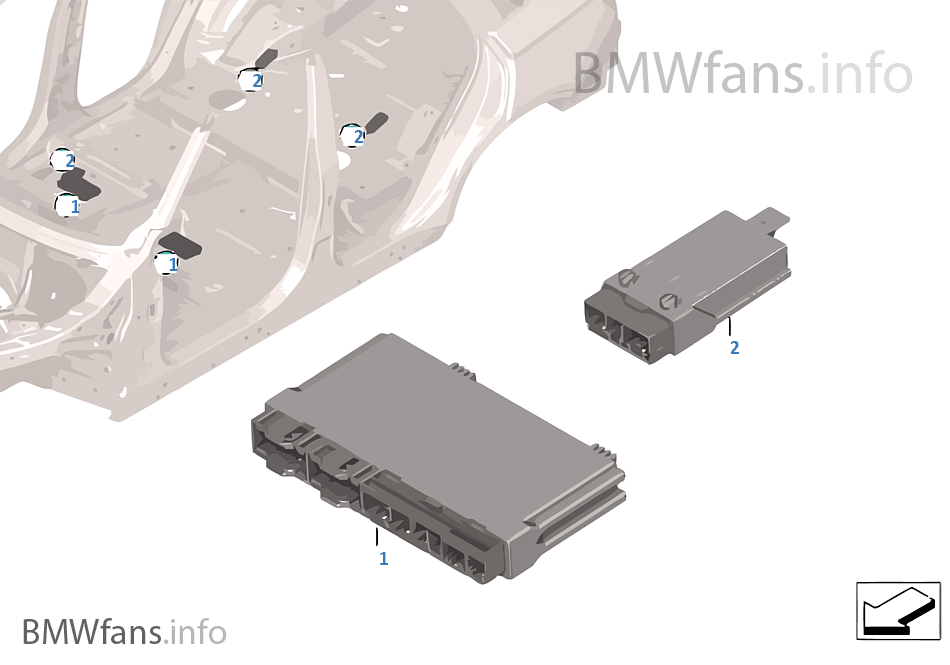 BMWfans.info

2

2

2

1

1

2

1

BMWfans.info