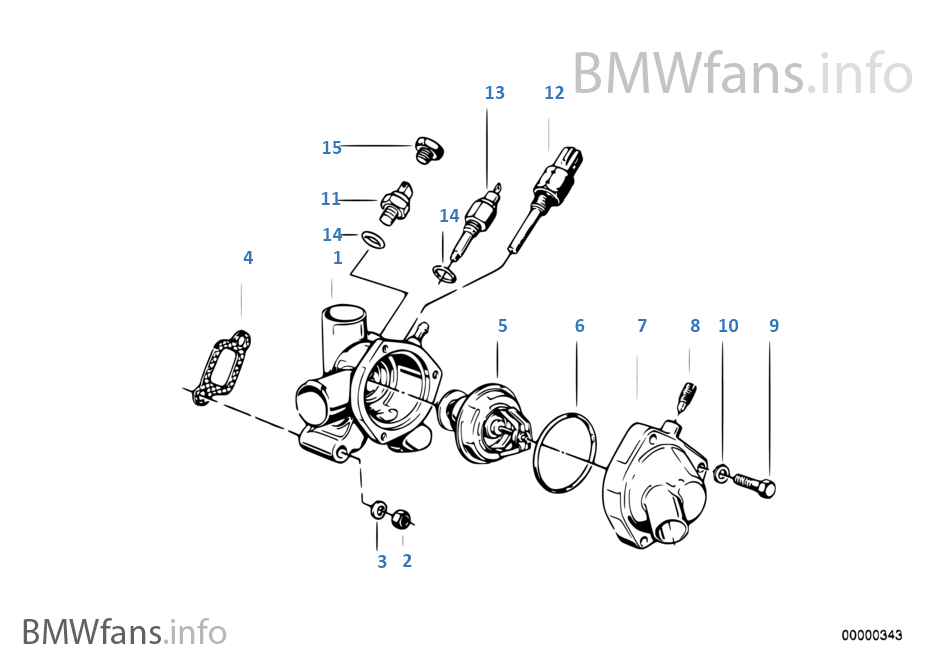 BMWfans.info

13 12

15

11

14

14

4

1

5 6 7 8 10 9

3 2

BMWfans.info

00000343