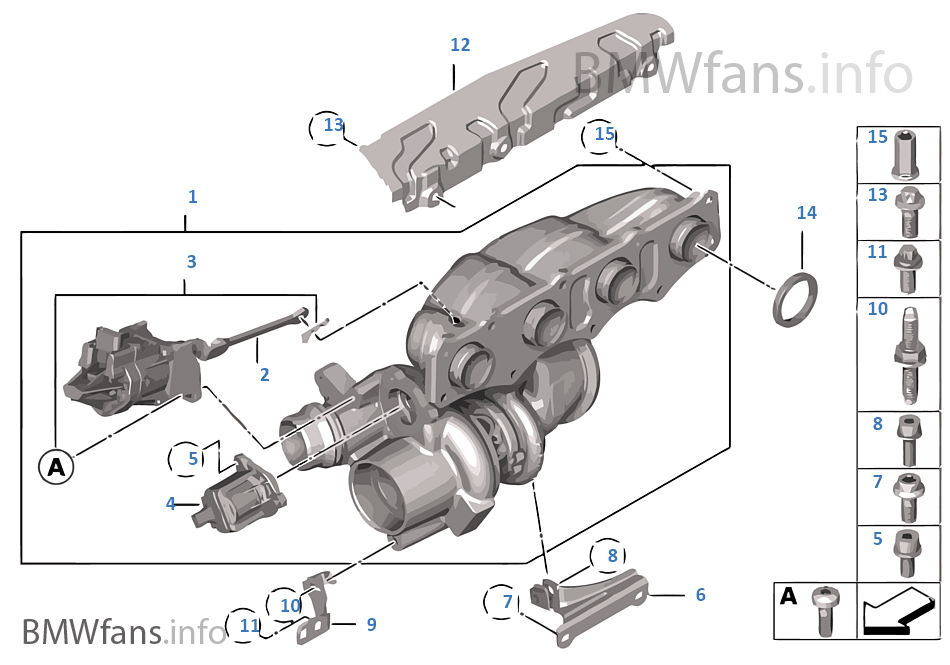 BMWfans.info

12

13

15

1

14

3

2

A

5

4

8

7

6

10

11

9

BMWfans.info

15

13

11

10

8

7

5

A