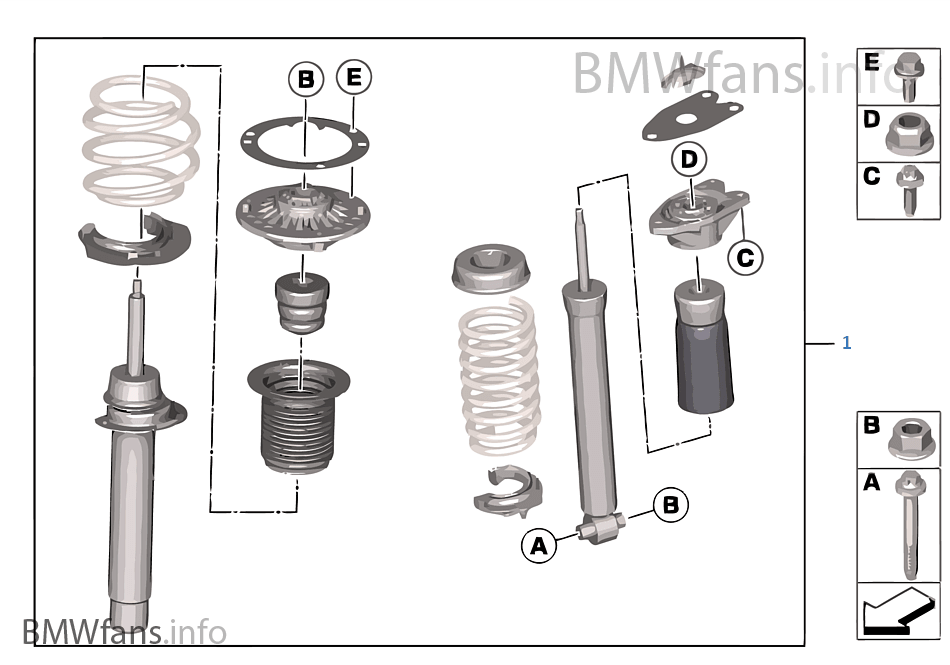 BMWfans.info

B
E
D
C
A
B
1

E
D
C

B
A

BMWfans.info