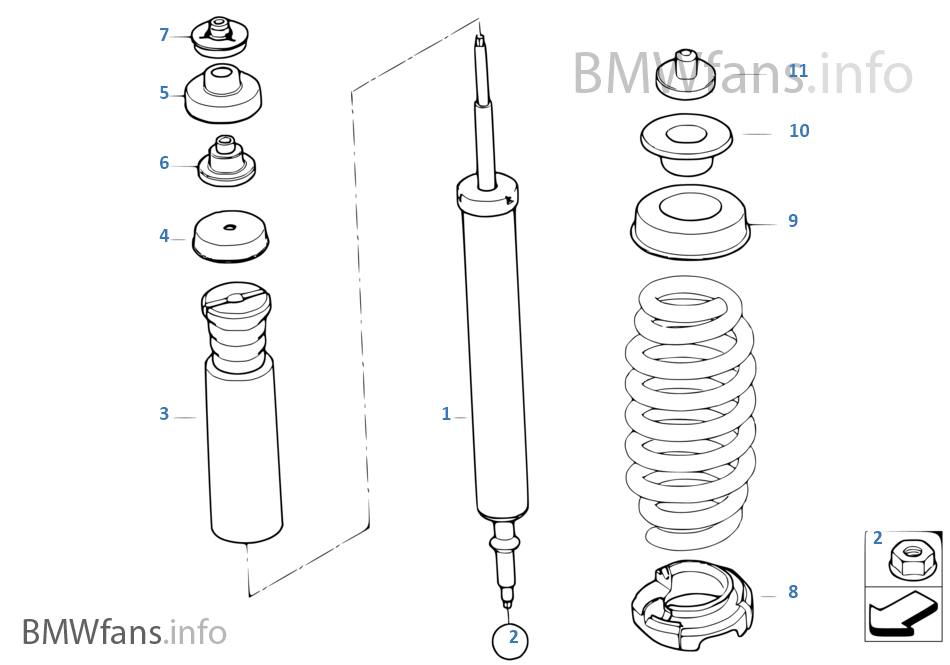 7
5
6
4
3
1
2
BMWfans.info
11
10
9
8
2
BMWfans.info