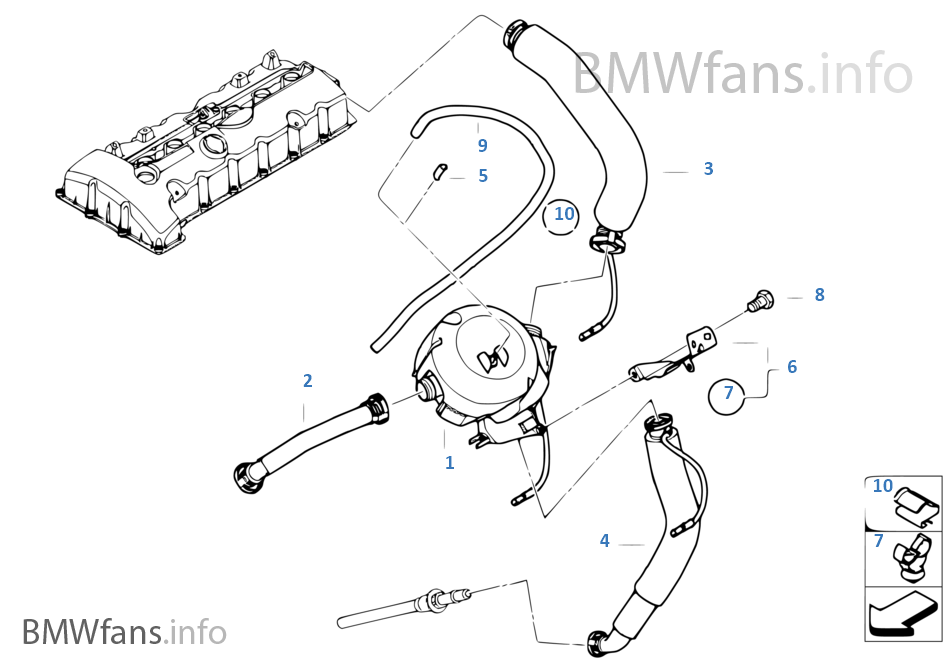 BMWfans.info

9
5
3
10
8
6
7
2
1
4

10
7

BMWfans.info