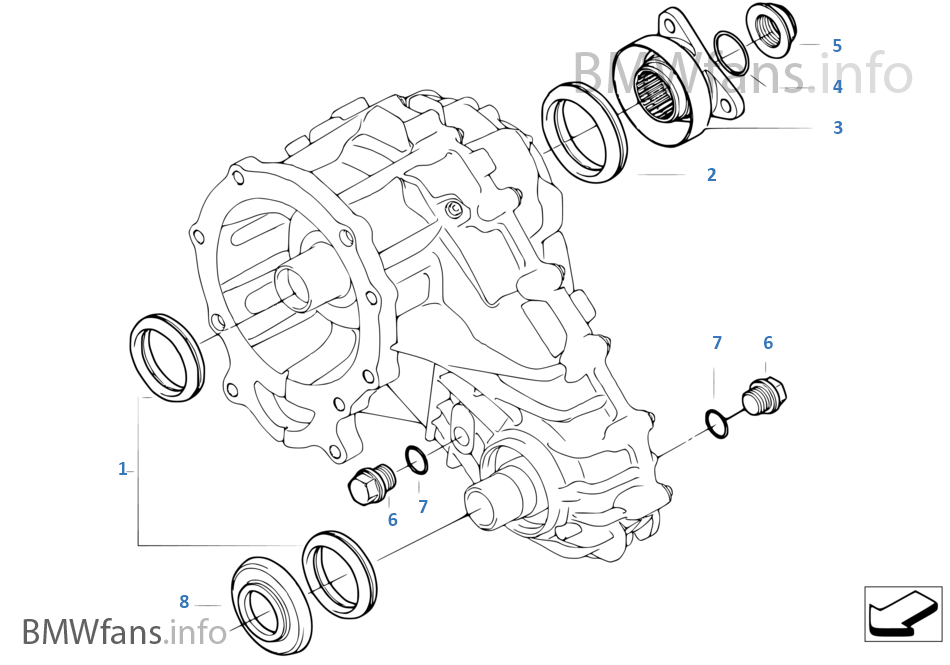 BMWfans.info
5
4
3
2
7
6
1
6
7
8
BMWfans.info