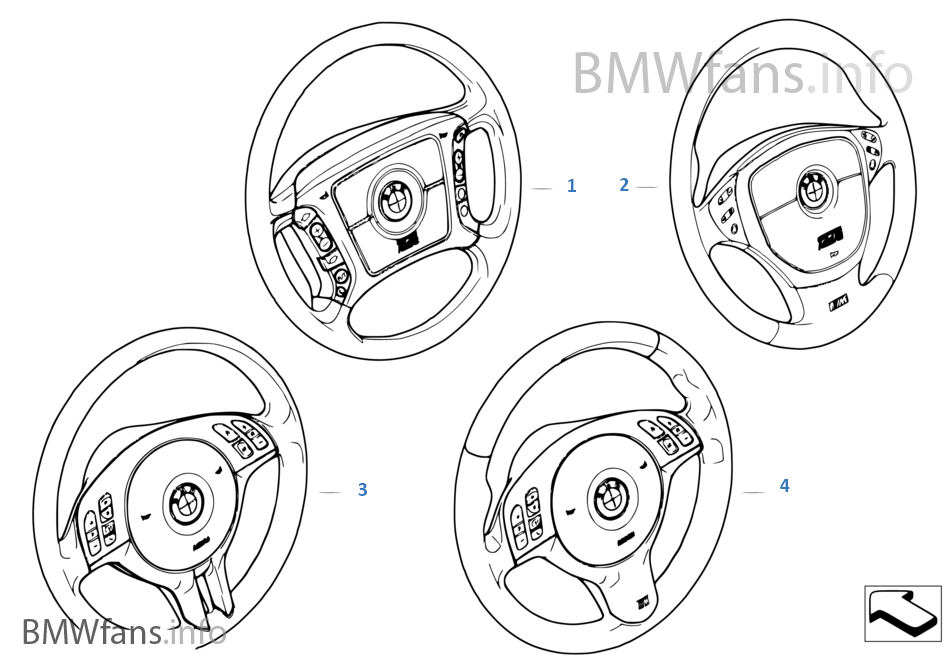 BMWfans.info

1

2

3

4

BMWfans.info