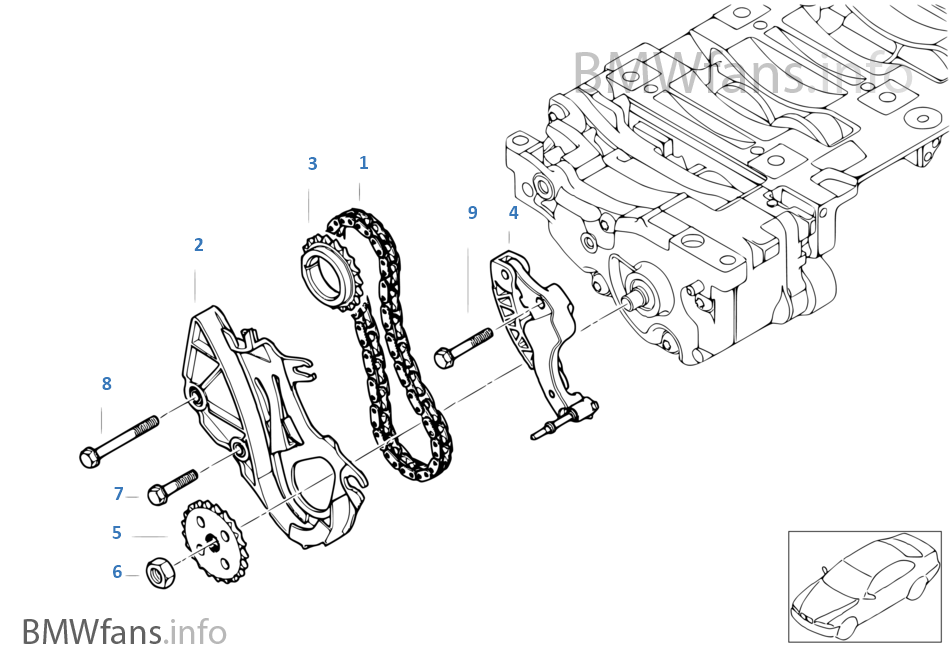 BMWfans.info

3
1
9
4
2
8
7
5
6

BMWfans.info