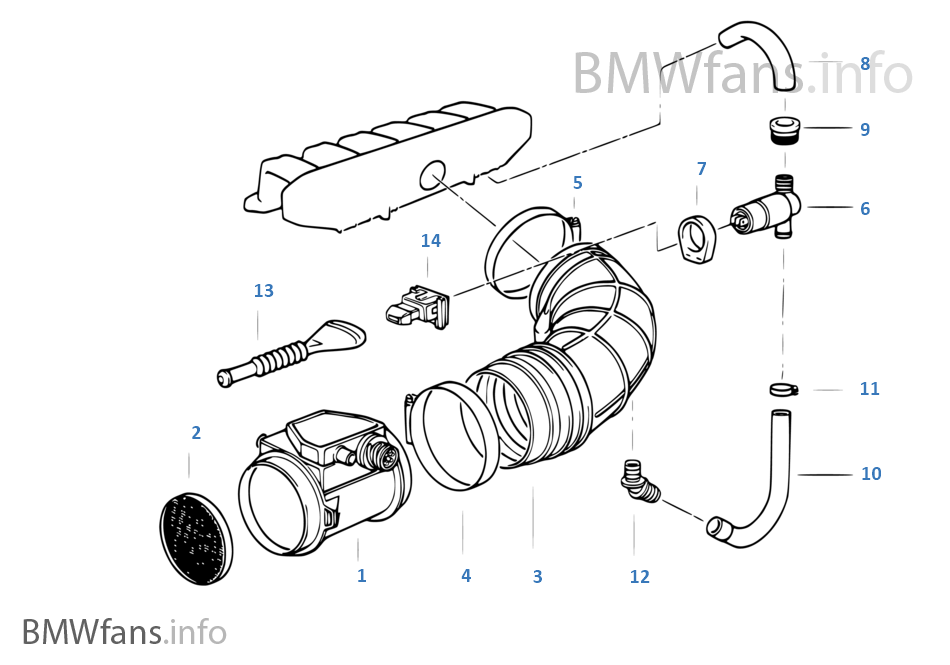 BMWfans.info

8

9

7

5

6

14

13

11

2

10

1

4

3

12

BMWfans.info