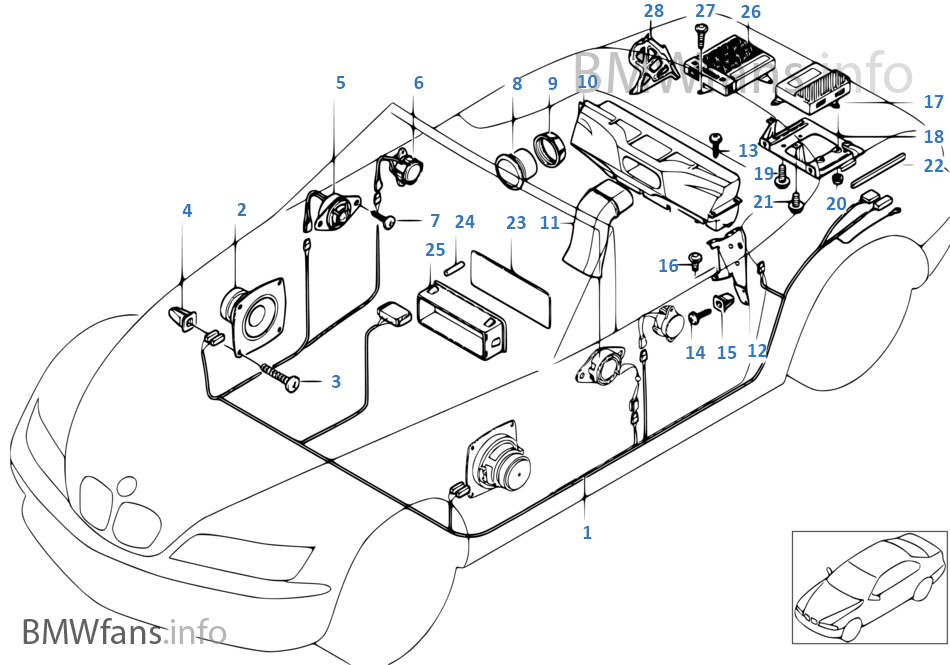 28 27 26
BMWfans.info
5 6 8 9 10 17
18
13
19 22
21 20
4 2 7 24 23 11
25
16
14 15 12
3
1
BMWfans.info