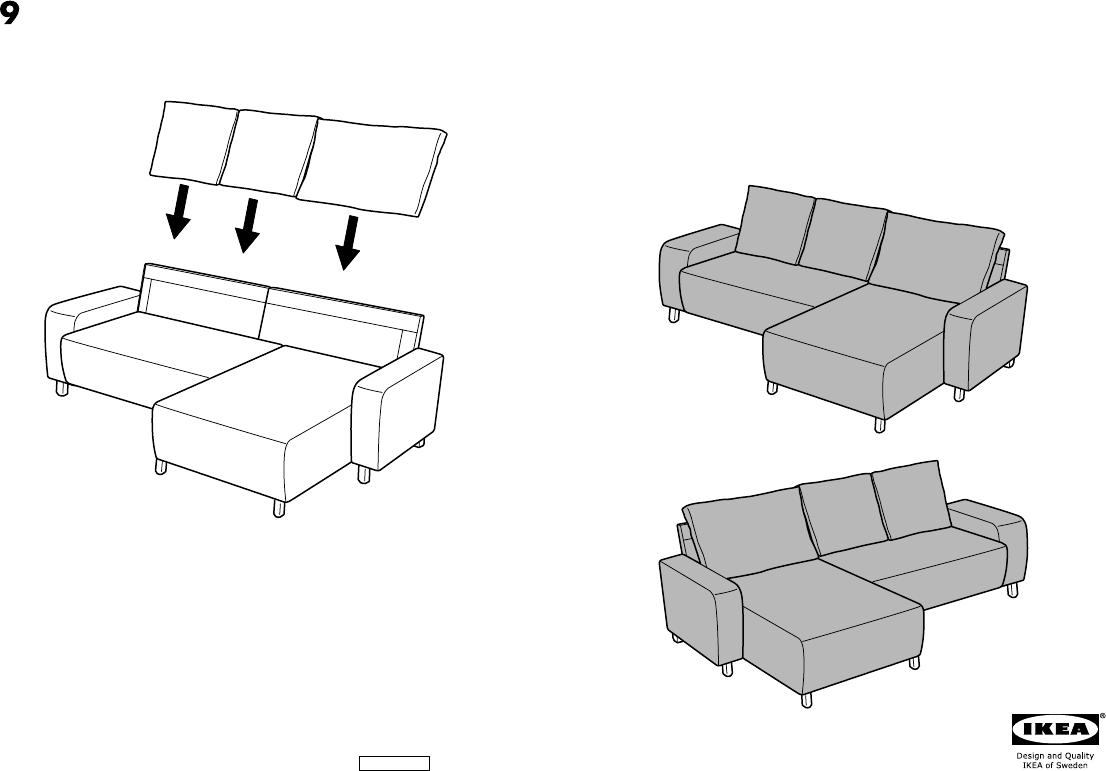 9

IKEA®

Design and Quality
IKEA of Sweden